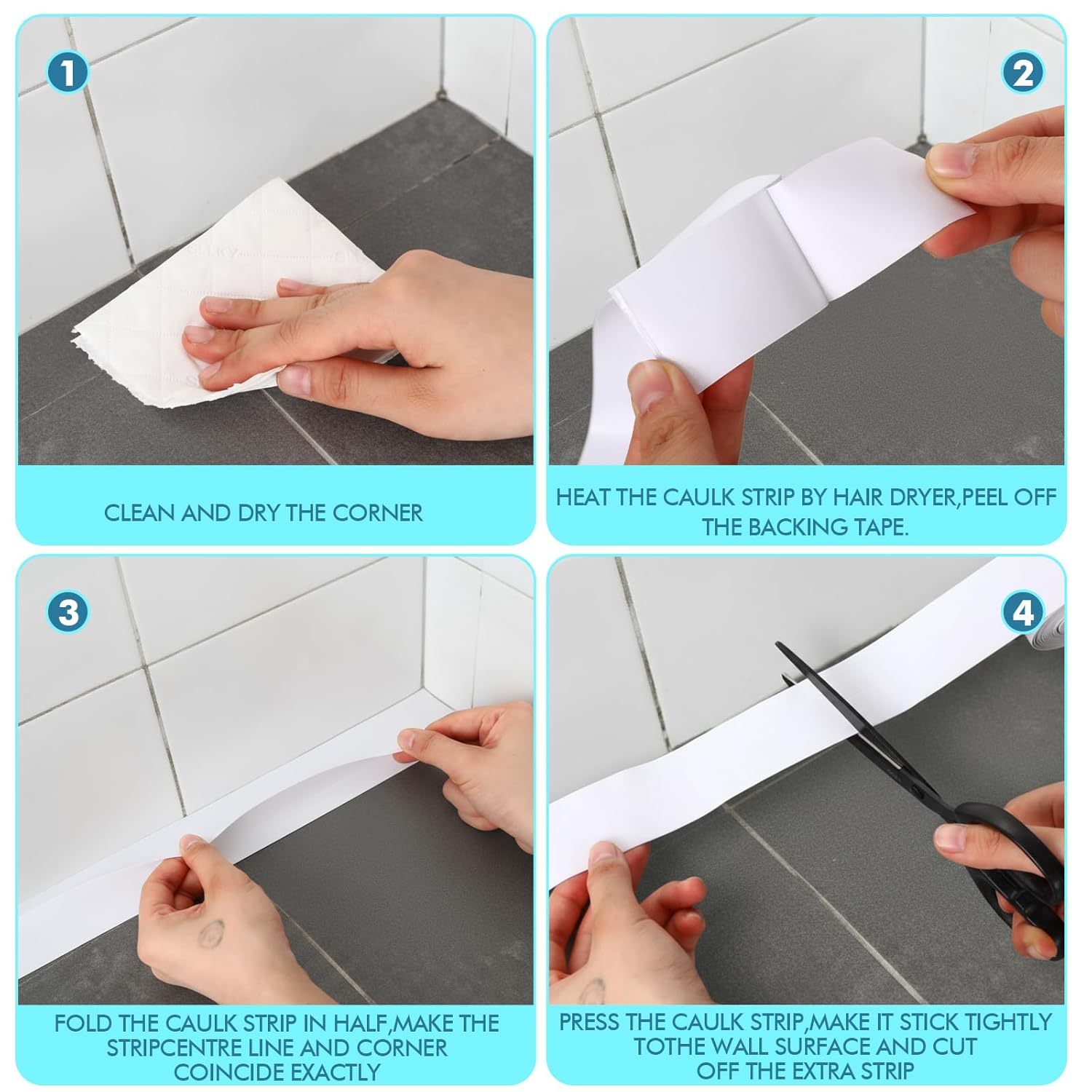 1

CLEAN AND DRY THE CORNER

2

HEAT THE CAULK STRIP BY HAIR DRYER,PEEL OFF THE BACKING TAPE.

3

FOLD THE CAULK STRIP IN HALF,MAKE THE STRIPCENTRE LINE AND CORNER COINCIDE EXACTLY

4

PRESS THE CAULK STRIP,MAKE IT STICK TIGHTLY TOTHE WALL SURFACE AND CUT OFF THE EXTRA STRIP