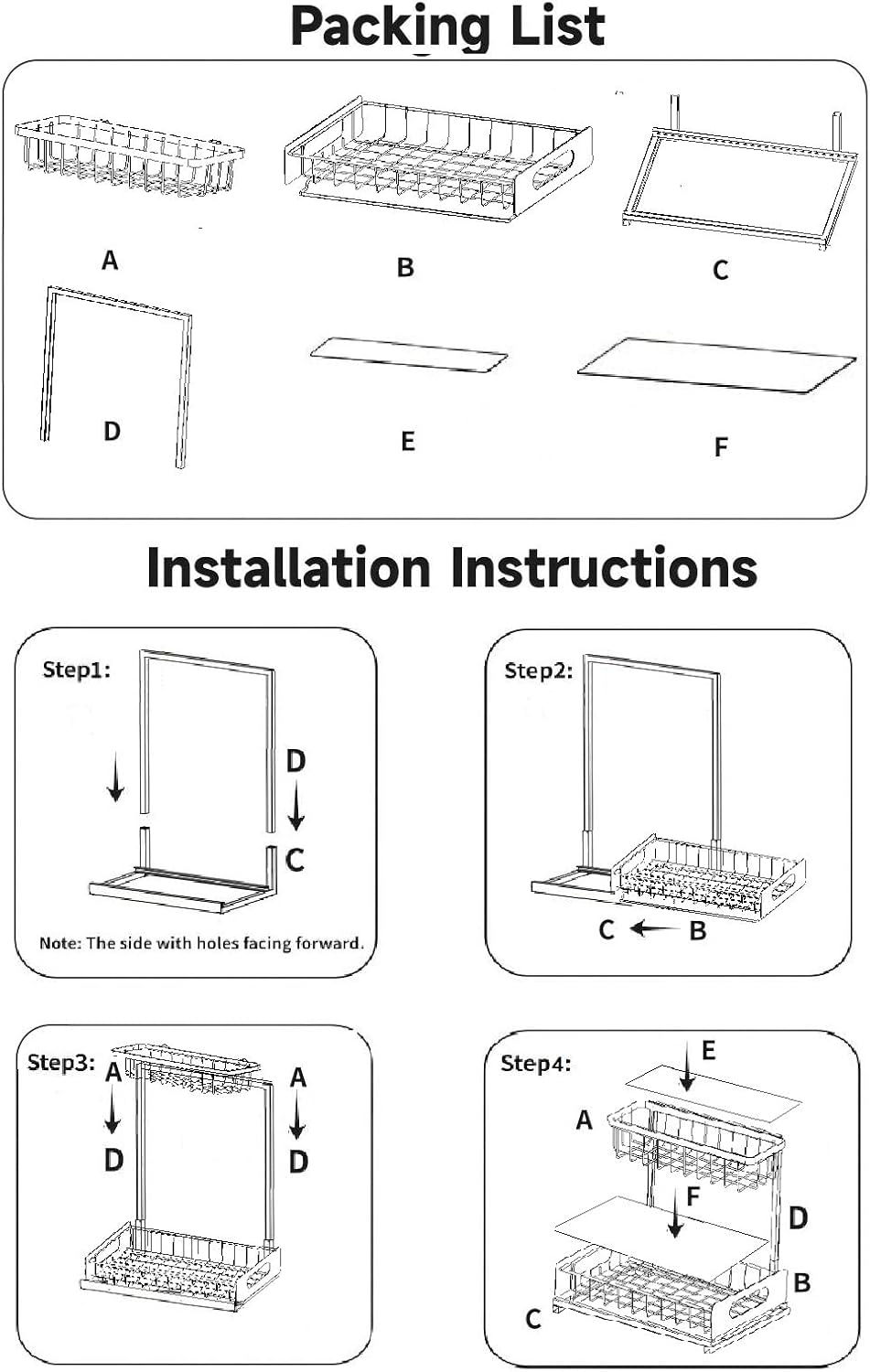 Packing List

A

B

C

D

E

F

Installation Instructions

Step1:

D

C

Note: The side with holes facing forward.

Step2:

C ← B

Step3: A

D

A

D

Step4:

E

A

F

D

B

C