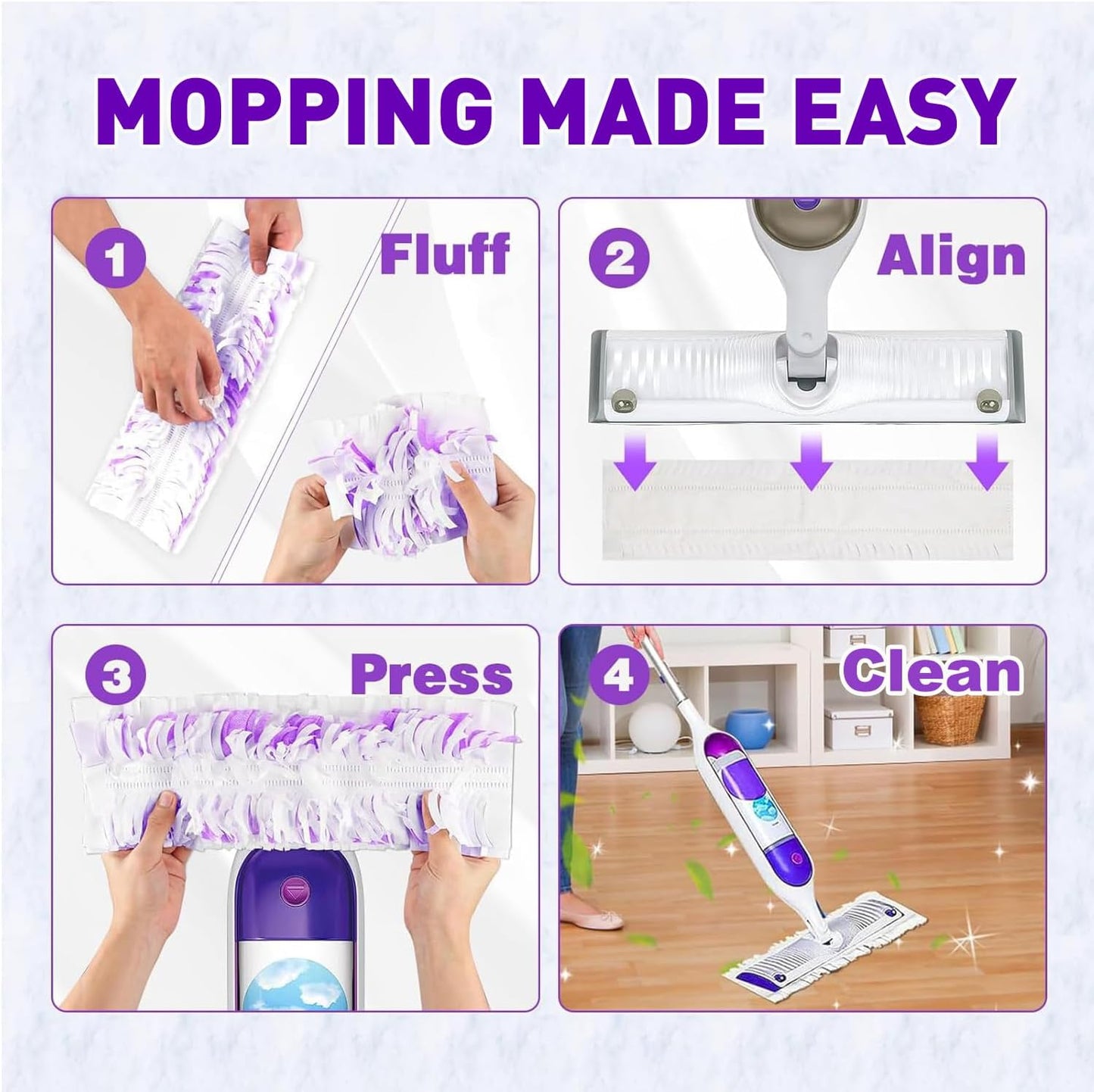 MOPPING MADE EASY

1 Fluff

2 Align

3 Press

4 Clean