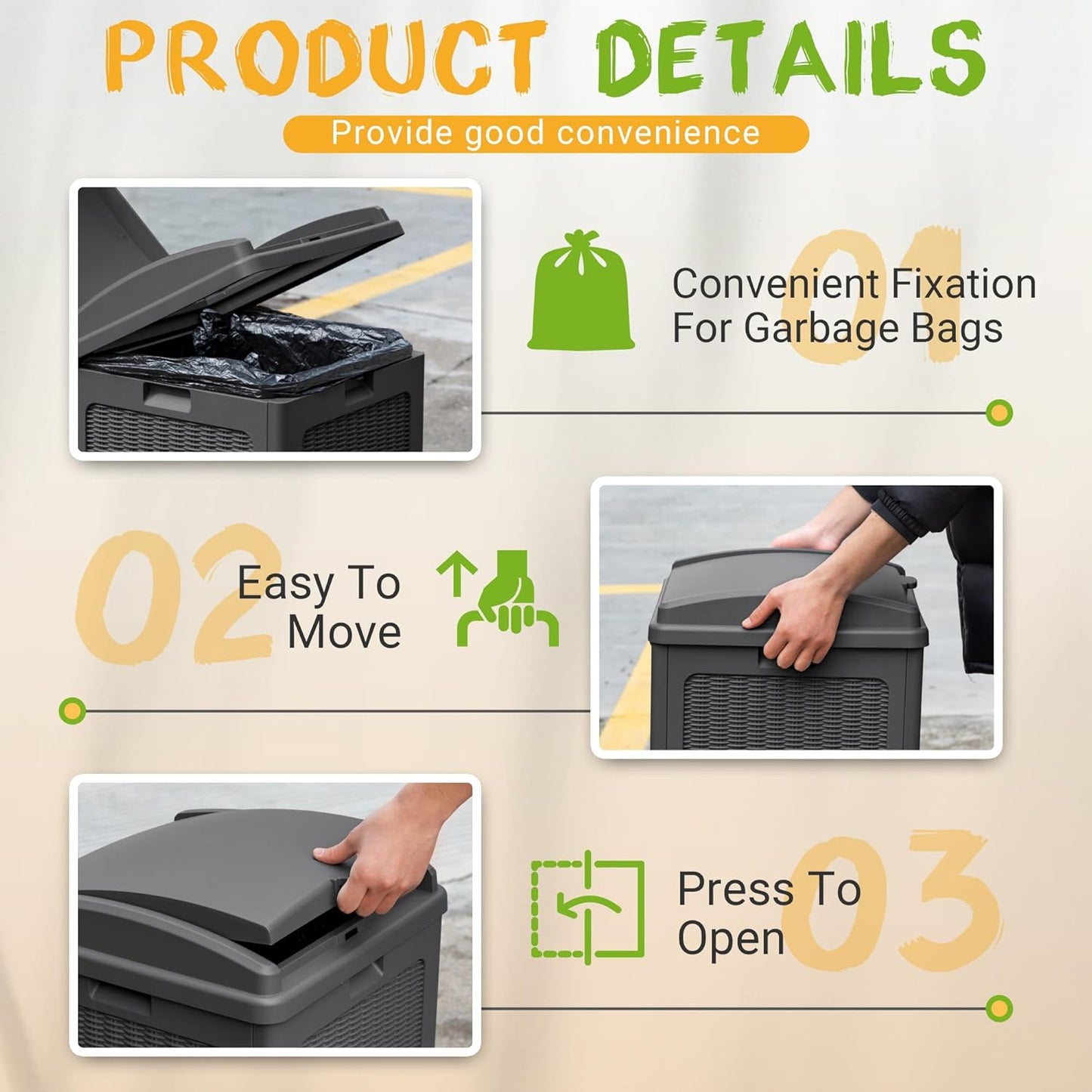 PRODUCT DETAILS

Provide good convenience

01

Convenient Fixation For Garbage Bags

02

Easy To Move

03

Press To Open