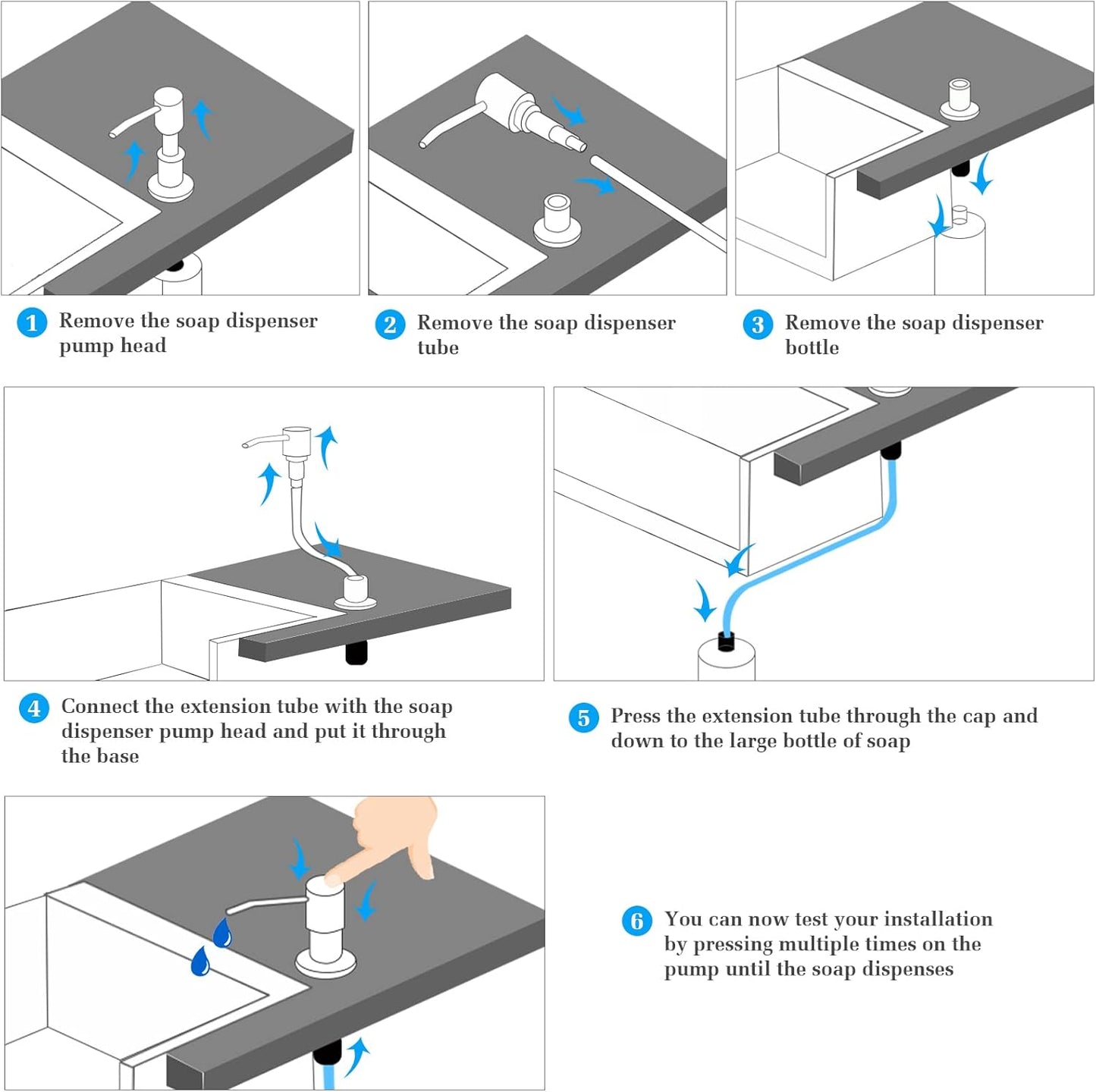 1 Remove the soap dispenser pump head

2 Remove the soap dispenser tube

3 Remove the soap dispenser bottle

4 Connect the extension tube with the soap dispenser pump head and put it through the base

5 Press the extension tube through the cap and down to the large bottle of soap

6 You can now test your installation by pressing multiple times on the pump until the soap dispenses