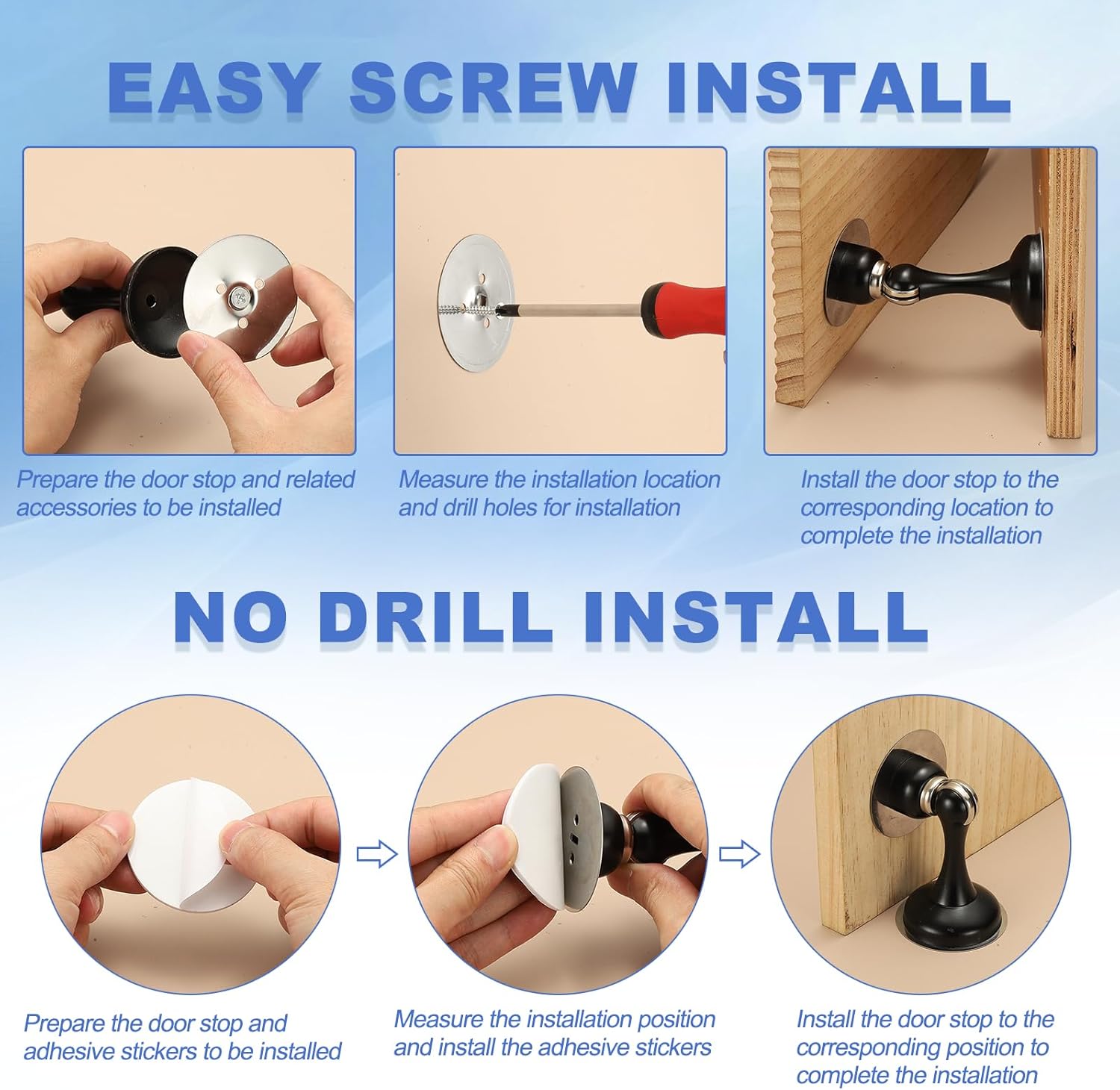 EASY SCREW INSTALL

Prepare the door stop and related accessories to be installed

Measure the installation location and drill holes for installation

Install the door stop to the corresponding location to complete the installation

NO DRILL INSTALL

Prepare the door stop and adhesive stickers to be installed

Measure the installation position and install the adhesive stickers

Install the door stop to the corresponding position to complete the installation