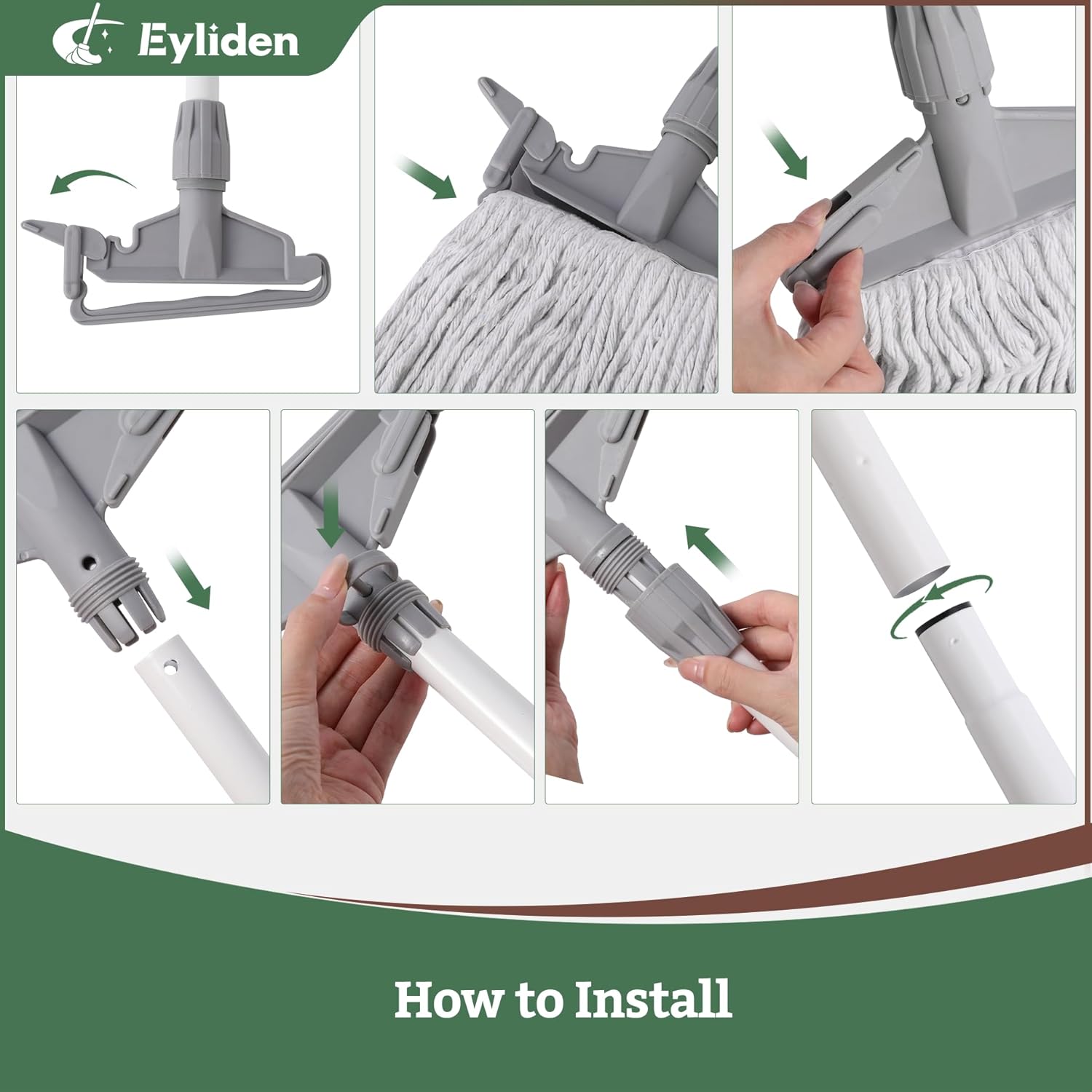 Eyliden

How to Install