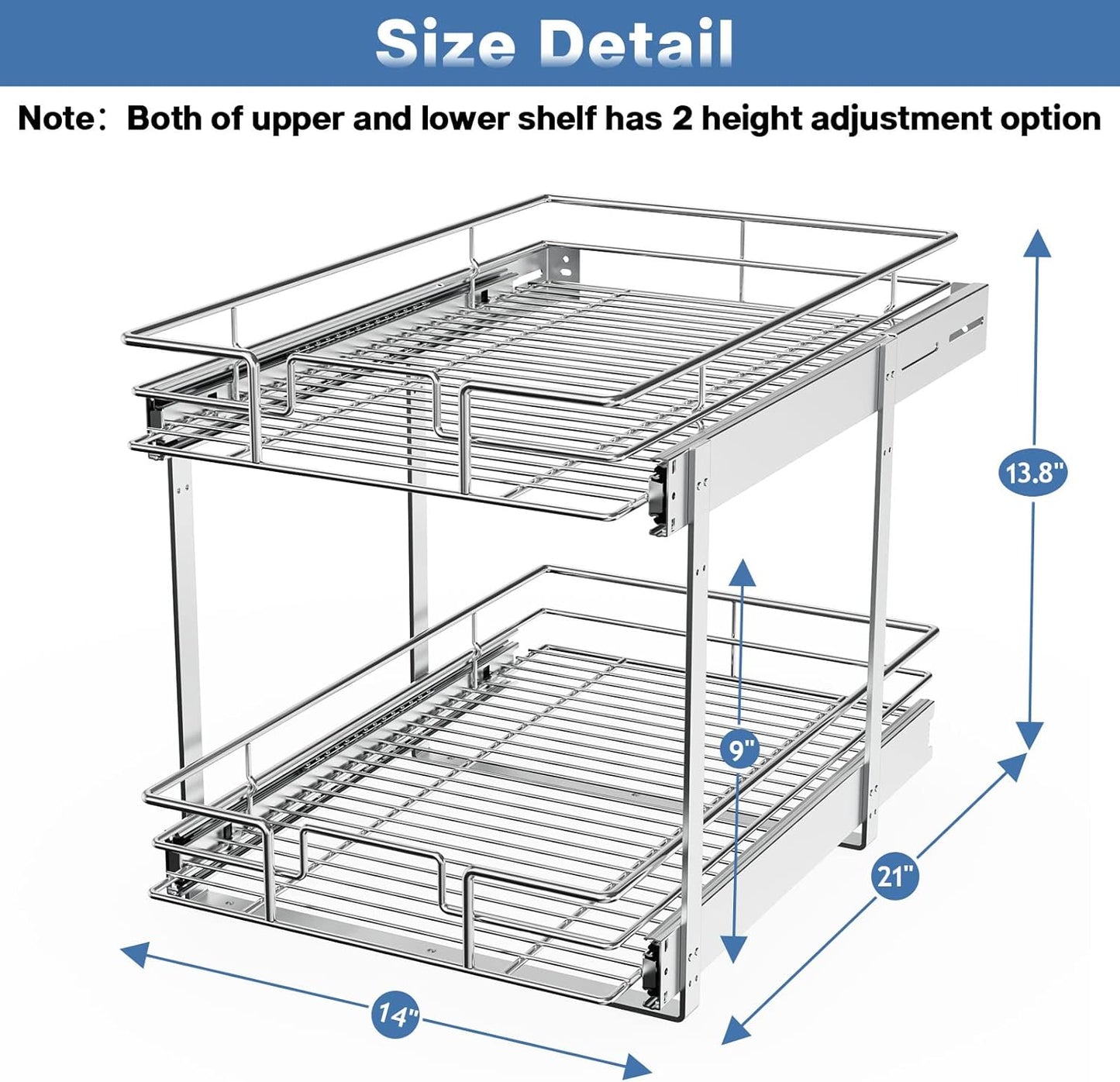 Size Detail

Note：Both of upper and lower shelf has 2 height adjustment option

13.8"

9"

21"

14"