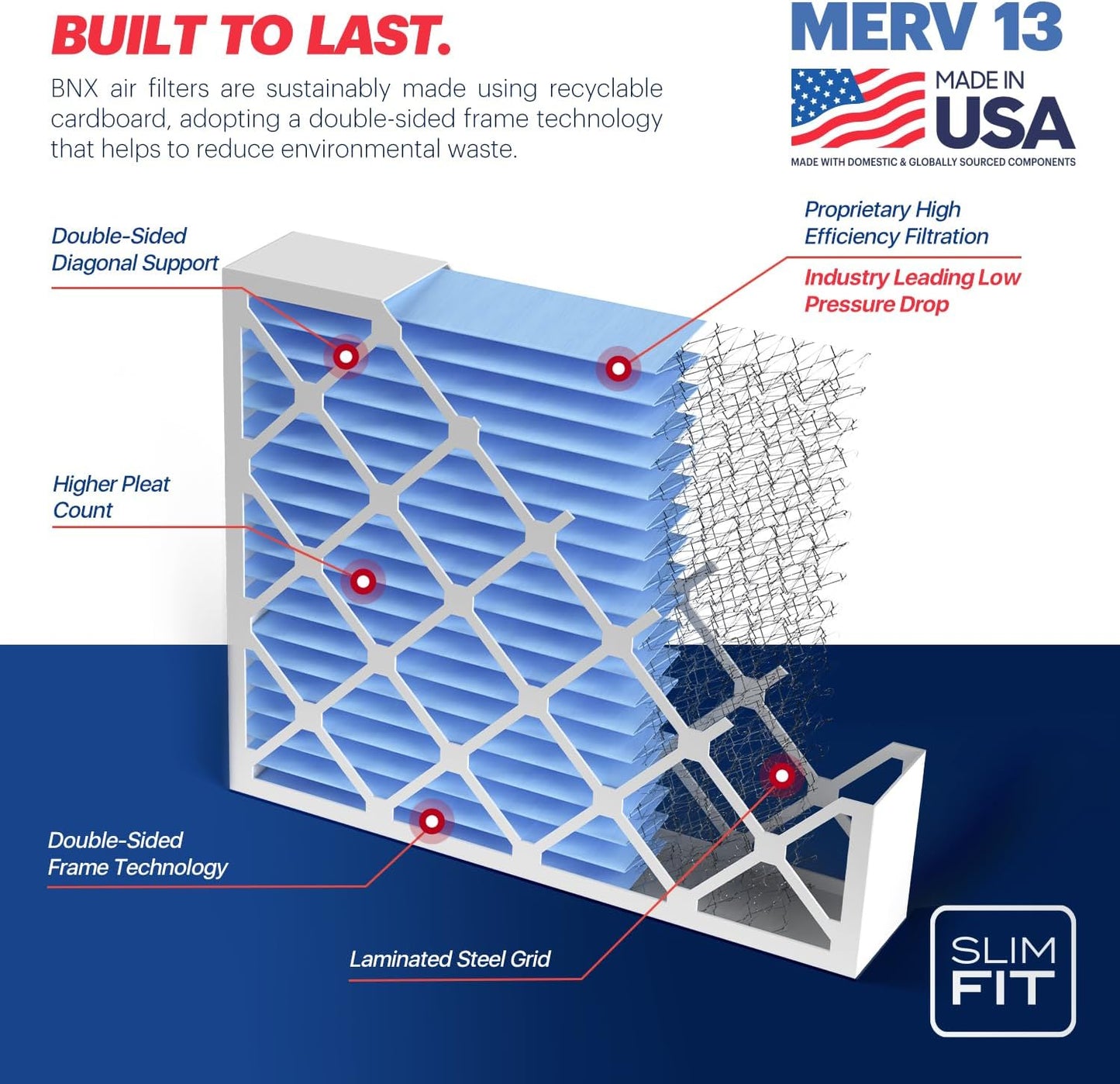 BUILT TO LAST.

BNX air filters are sustainably made using recyclable cardboard, adopting a double-sided frame technology that helps to reduce environmental waste.

MERV 13

MADE IN USA

MADE WITH DOMESTIC & GLOBALLY SOURCED COMPONENTS

Double-Sided Diagonal Support

Proprietary High Efficiency Filtration

Industry Leading Low Pressure Drop

Higher Pleat Count

Double-Sided Frame Technology

Laminated Steel Grid

SLIM FIT