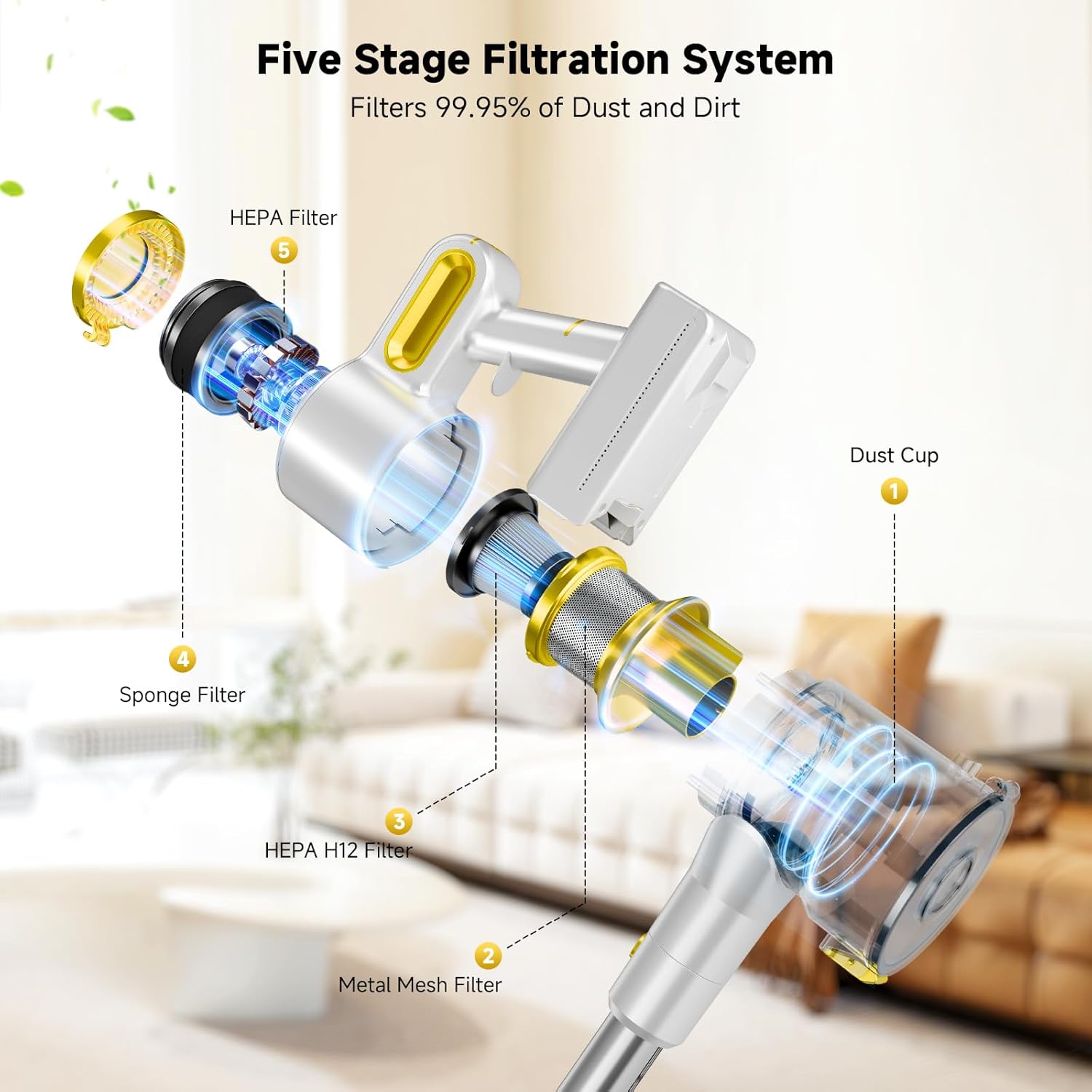 Five Stage Filtration System
Filters 99.95% of Dust and Dirt

HEPA Filter
5

Dust Cup
1

4
Sponge Filter

3
HEPA H12 Filter

2
Metal Mesh Filter