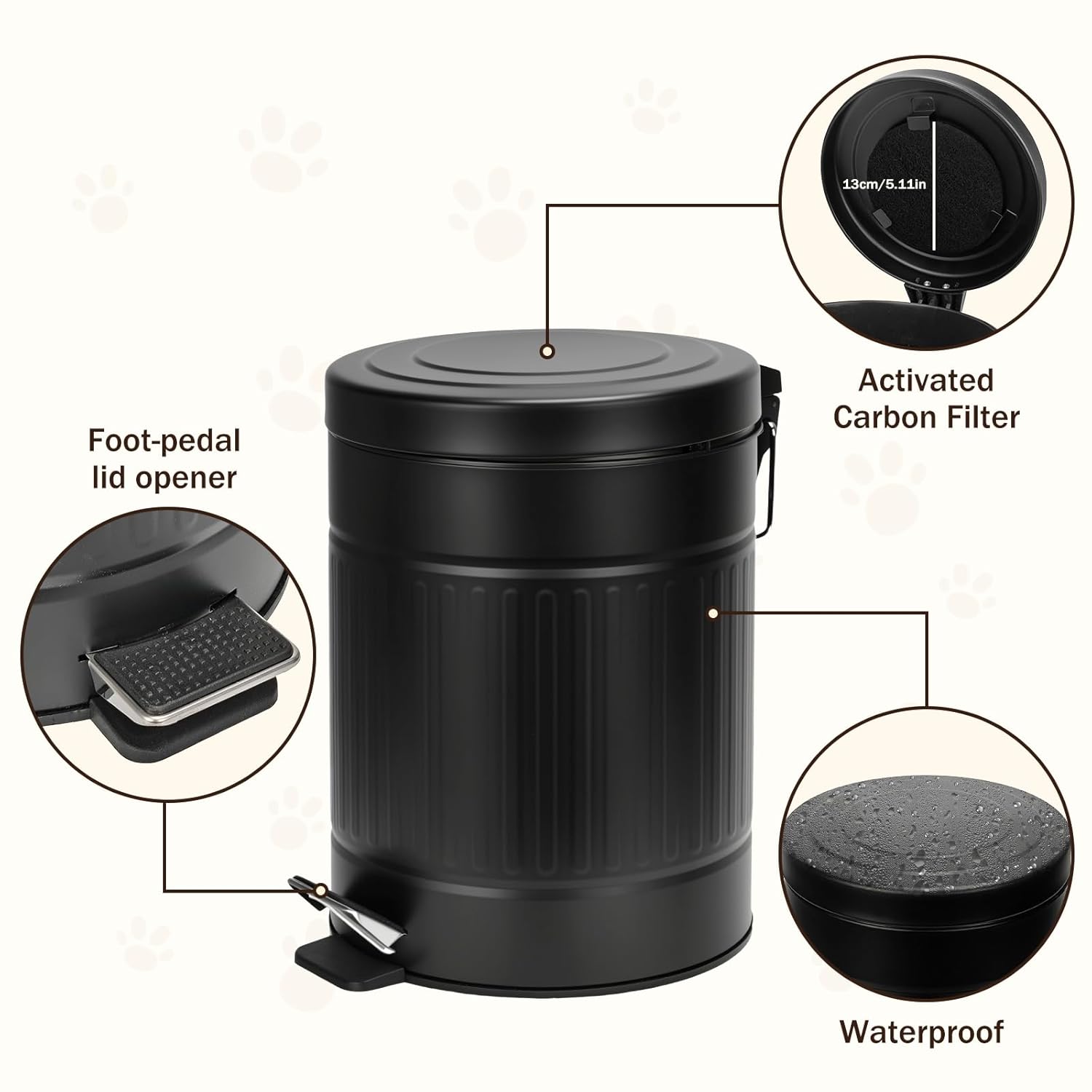 13cm/5.11in

Activated Carbon Filter

Foot-pedal lid opener

Waterproof