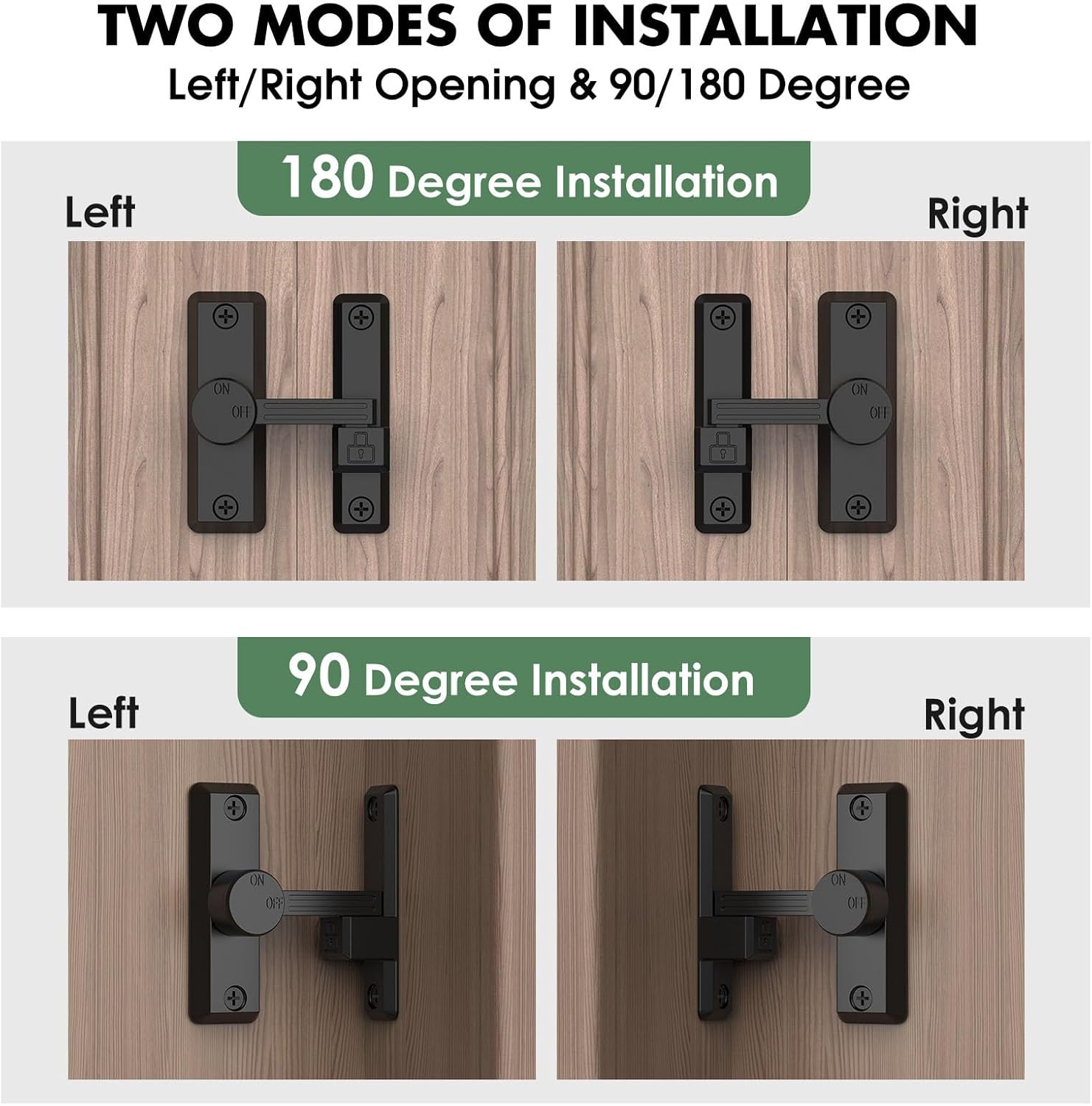 TWO MODES OF INSTALLATION
Left/Right Opening & 90/180 Degree

180 Degree Installation

Left

Right

ON
OFF

ON
OFF

90 Degree Installation

Left

Right

ON
OFF

ON
OFF