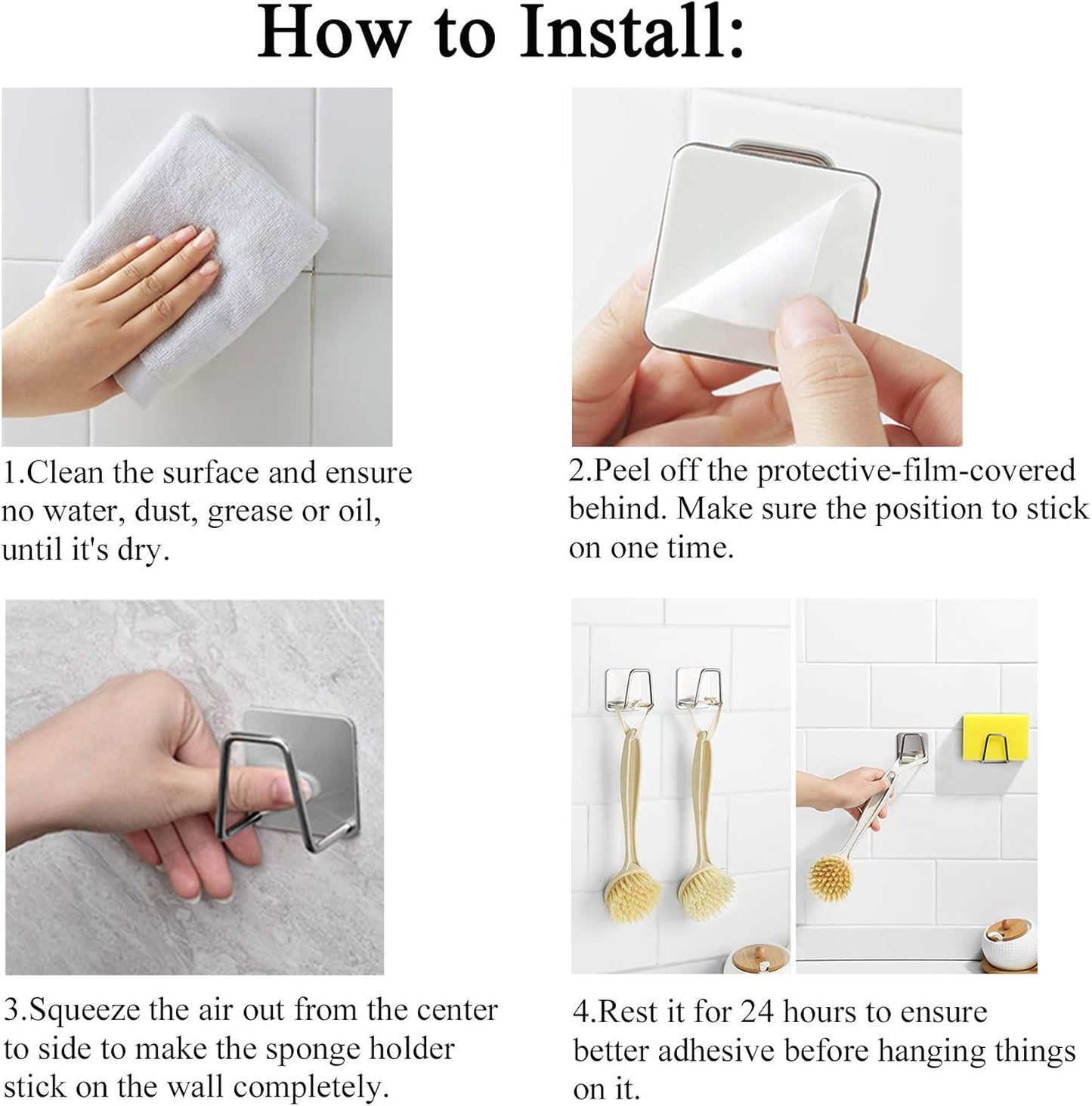 How to Install:

1.Clean the surface and ensure no water, dust, grease or oil, until it's dry.

2.Peel off the protective-film-covered behind. Make sure the position to stick on one time.

3.Squeeze the air out from the center to side to make the sponge holder stick on the wall completely.

4.Rest it for 24 hours to ensure better adhesive before hanging things on it.