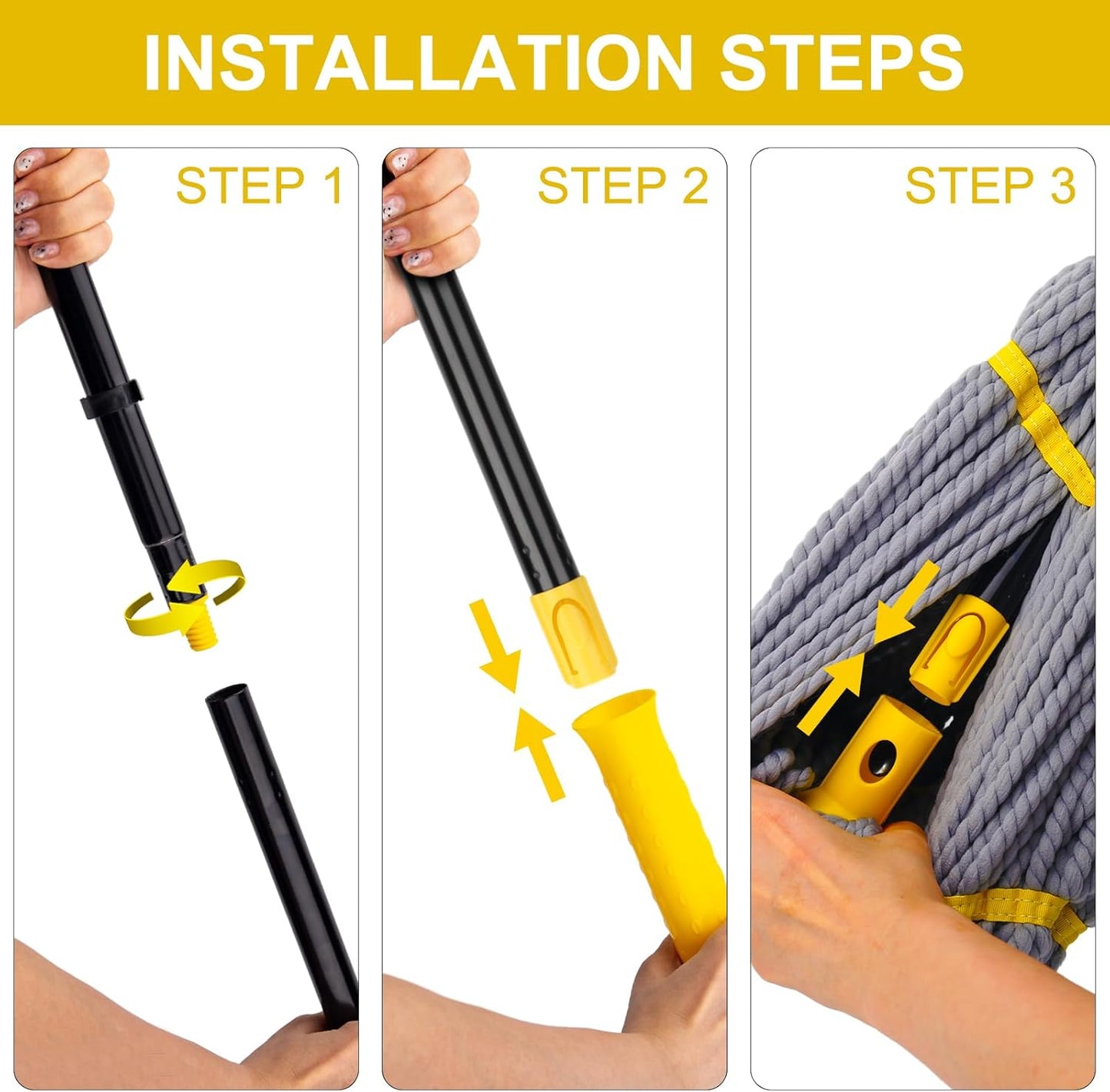 INSTALLATION STEPS

STEP 1

STEP 2

STEP 3