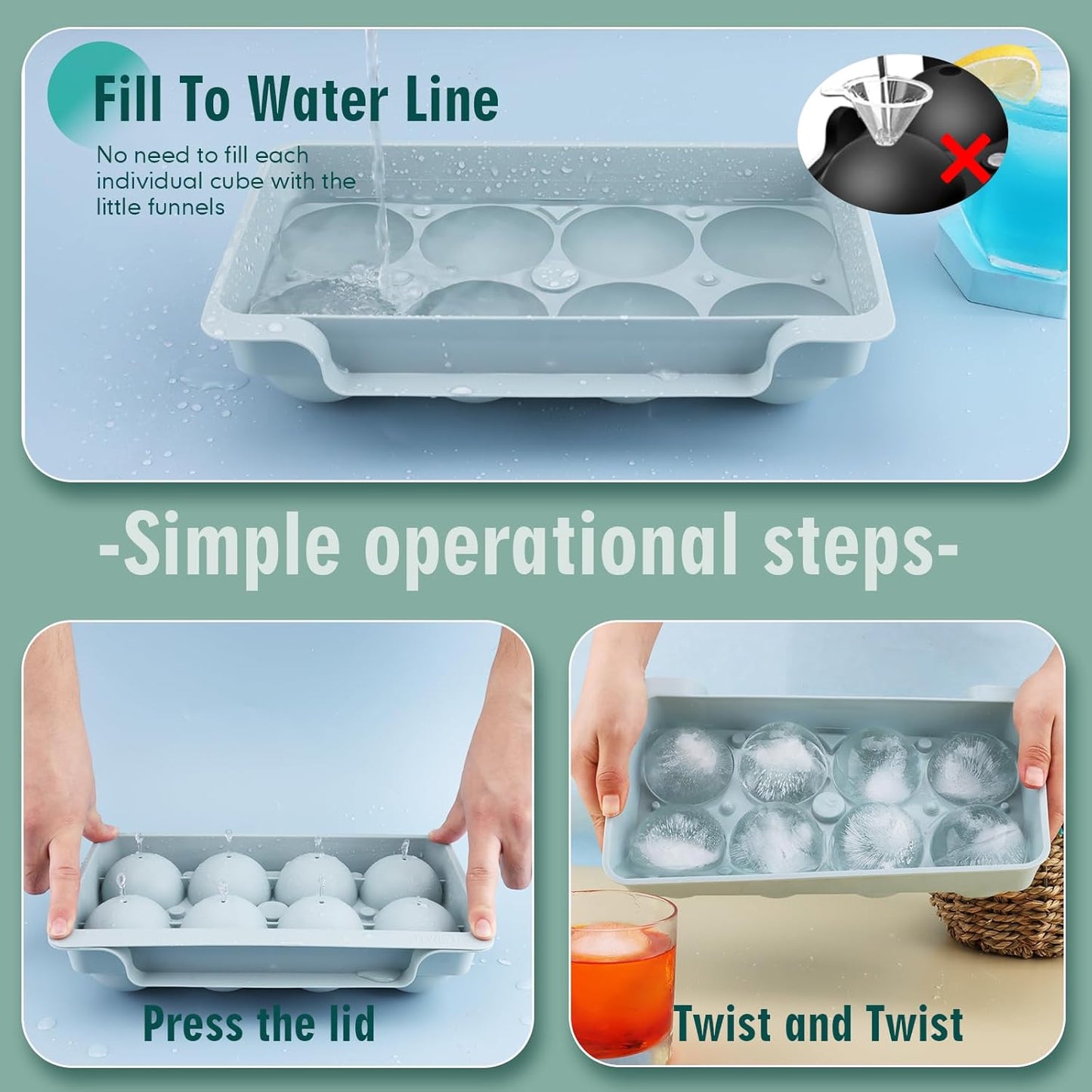 Fill To Water Line

No need to fill each individual cube with the little funnels

-Simple operational steps-

Press the lid

Twist and Twist