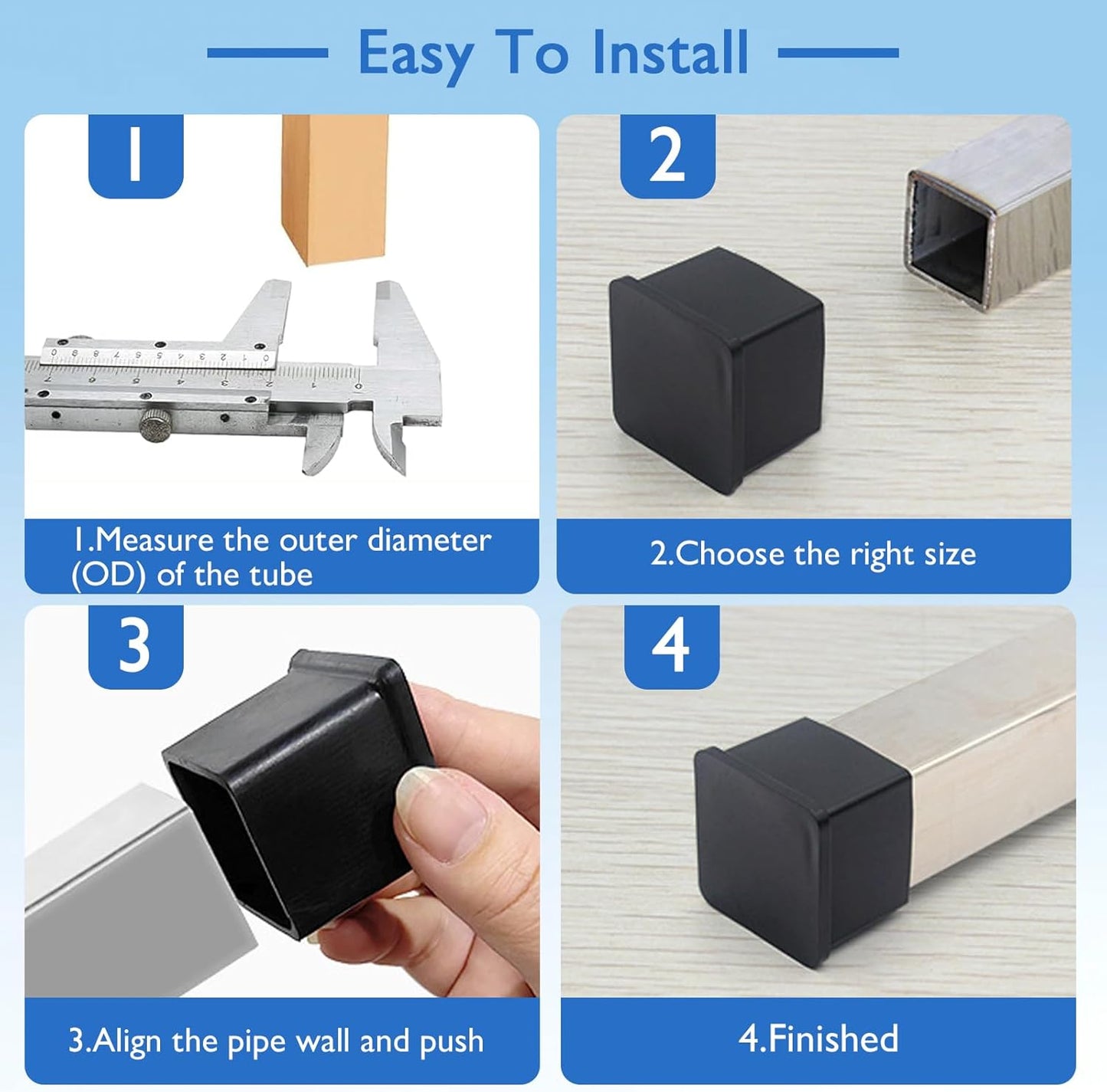 Easy To Install

1

1.Measure the outer diameter (OD) of the tube

2

2.Choose the right size

3

3.Align the pipe wall and push

4

4.Finished