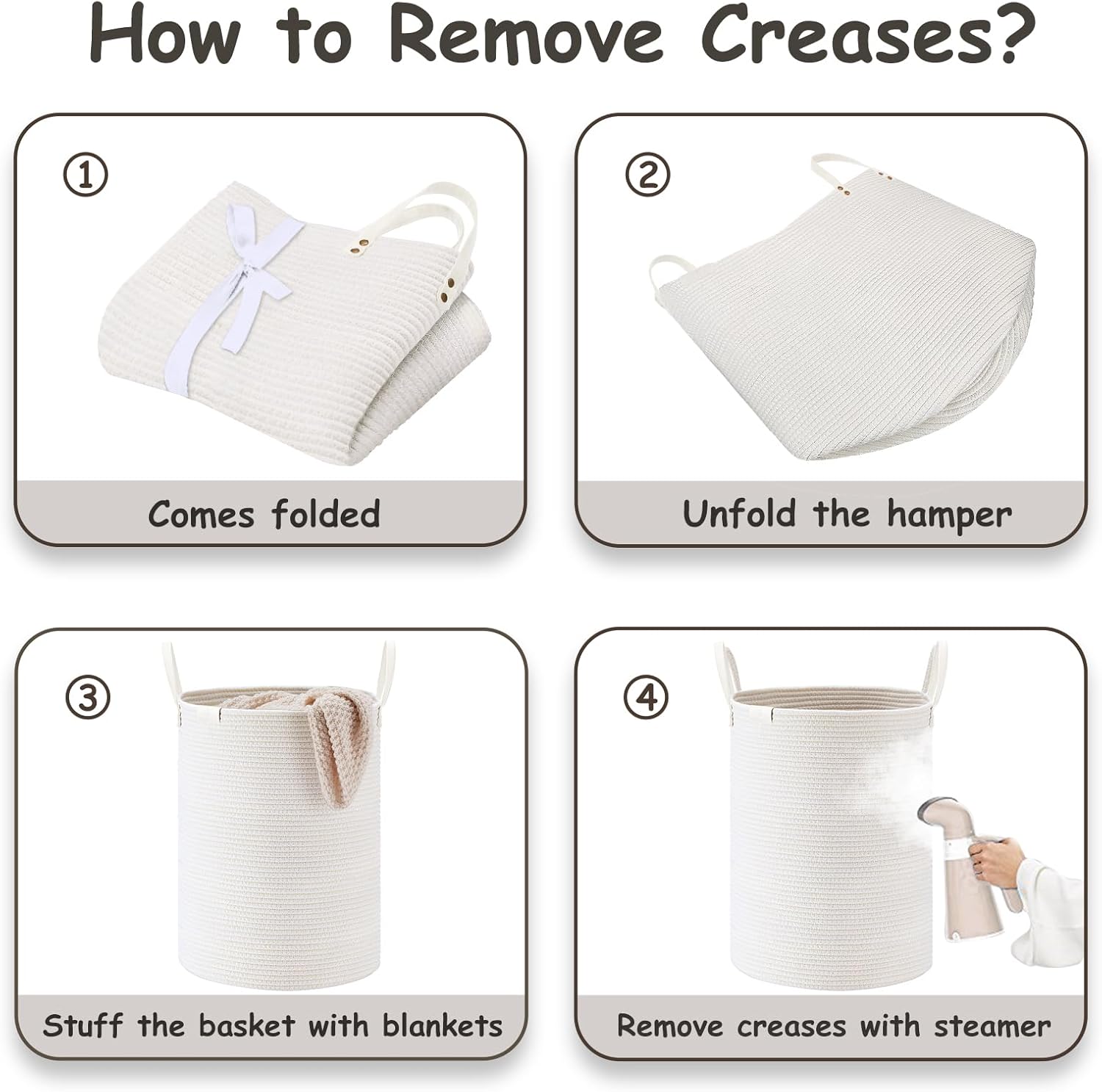 How to Remove Creases?

①

Comes folded

②

Unfold the hamper

③

Stuff the basket with blankets

④

Remove creases with steamer