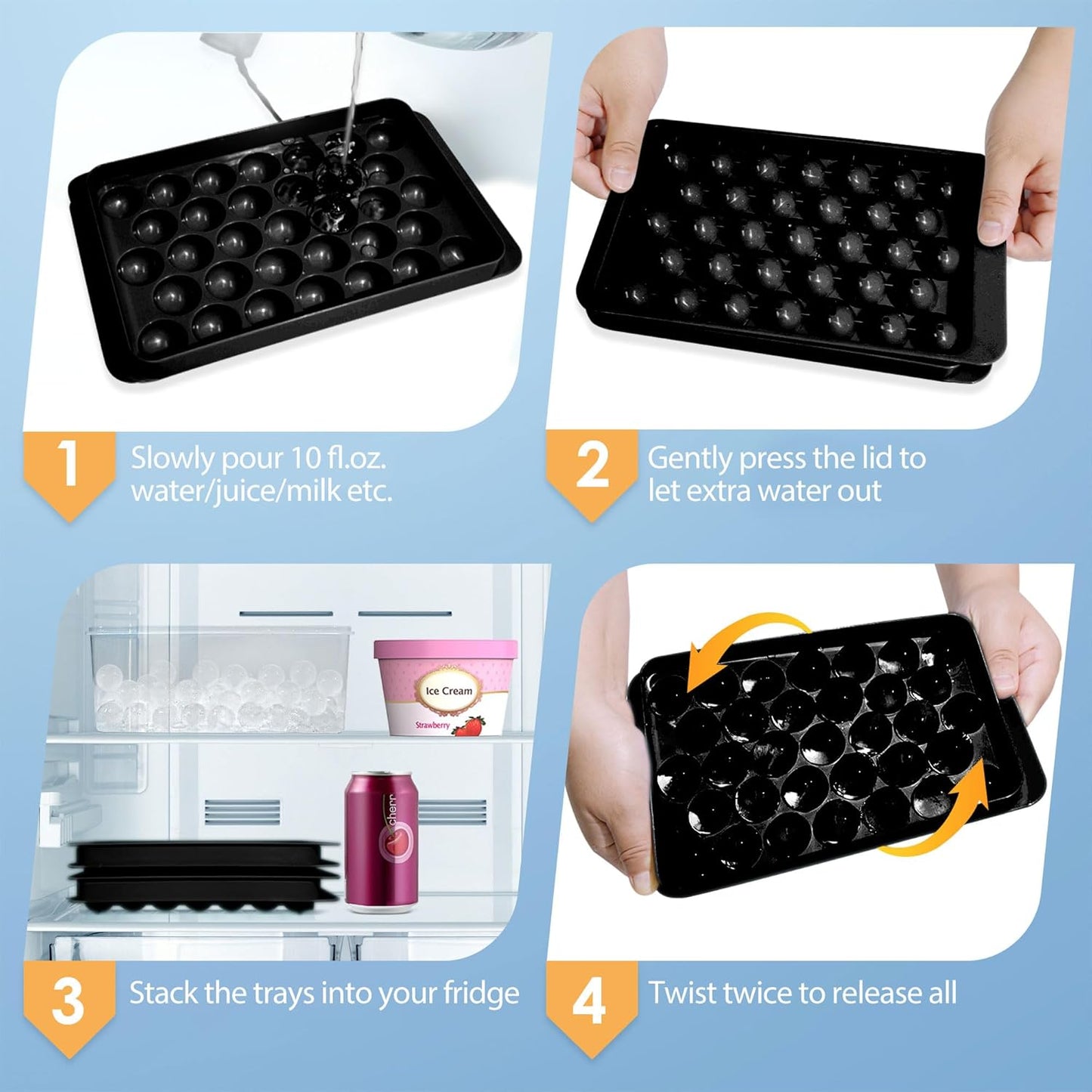 1
Slowly pour 10 fl.oz. water/juice/milk etc.

2
Gently press the lid to let extra water out

Ice Cream
Strawberry

cherr

3
Stack the trays into your fridge

4
Twist twice to release all