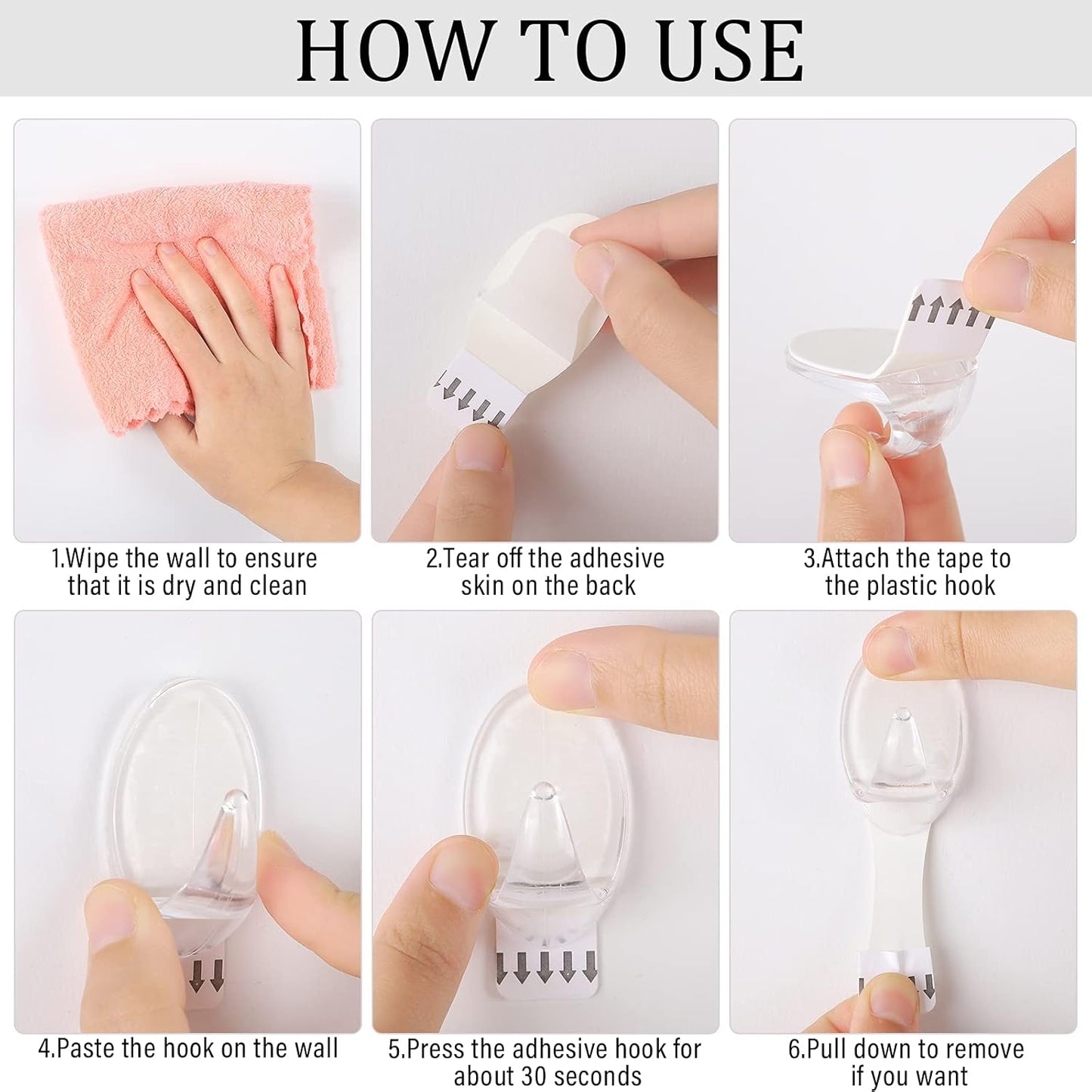 HOW TO USE

1.Wipe the wall to ensure that it is dry and clean

2.Tear off the adhesive skin on the back

3.Attach the tape to the plastic hook

4.Paste the hook on the wall

5.Press the adhesive hook for about 30 seconds

6.Pull down to remove if you want