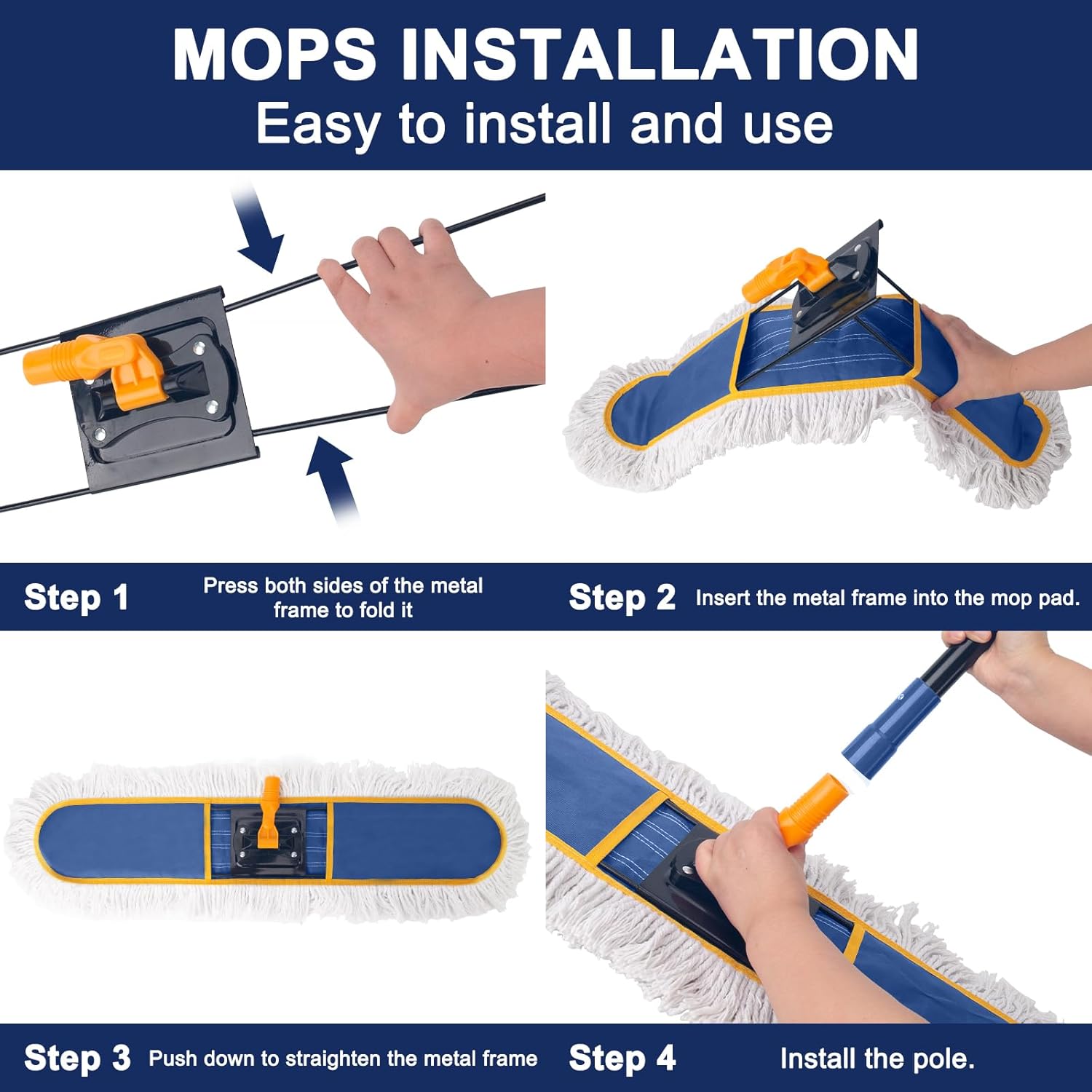 MOPS INSTALLATION
Easy to install and use

Step 1 Press both sides of the metal frame to fold it

Step 2 Insert the metal frame into the mop pad.

Step 3 Push down to straighten the metal frame

Step 4 Install the pole.