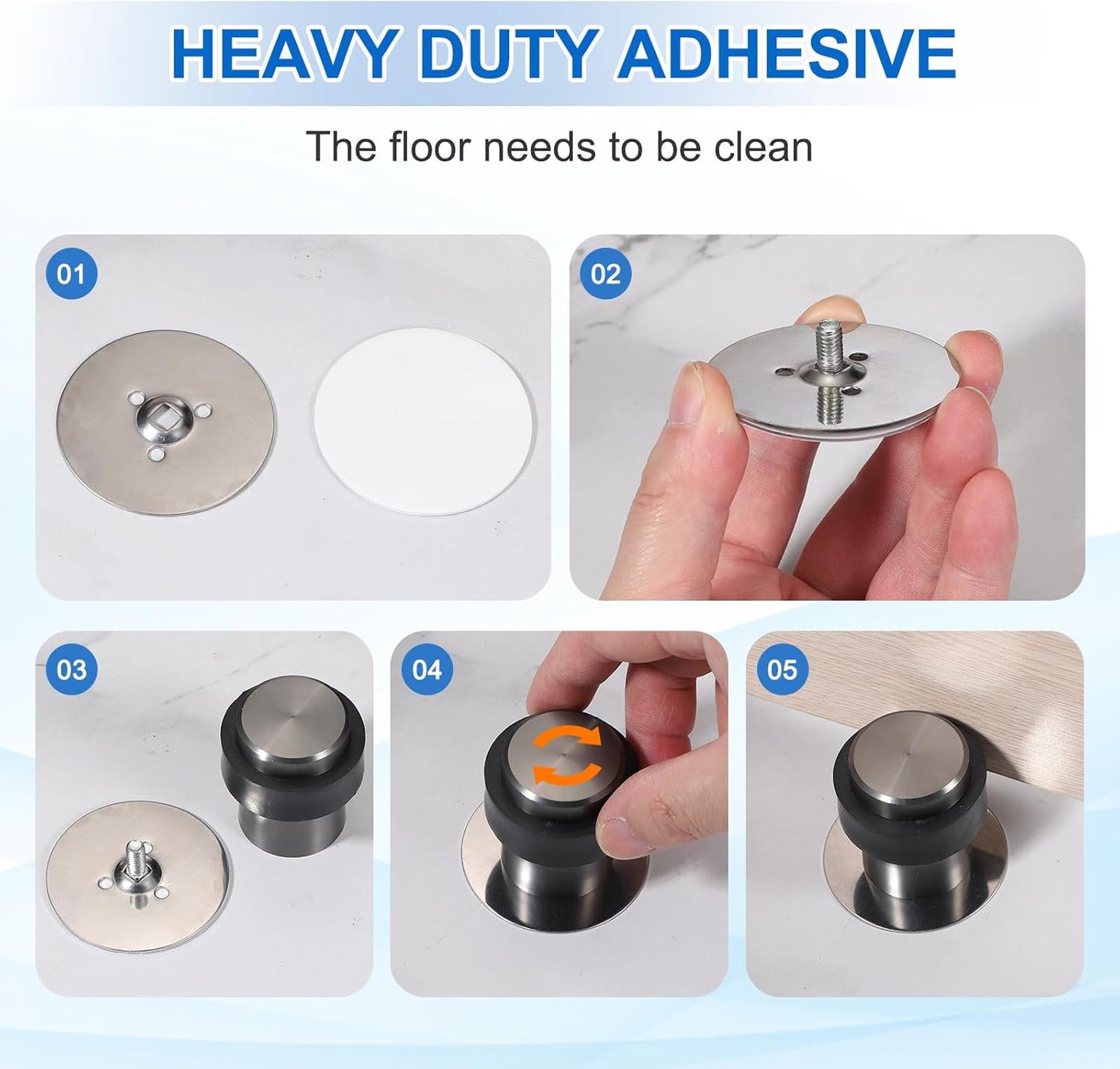 HEAVY DUTY ADHESIVE

The floor needs to be clean

01

02

03

04

05