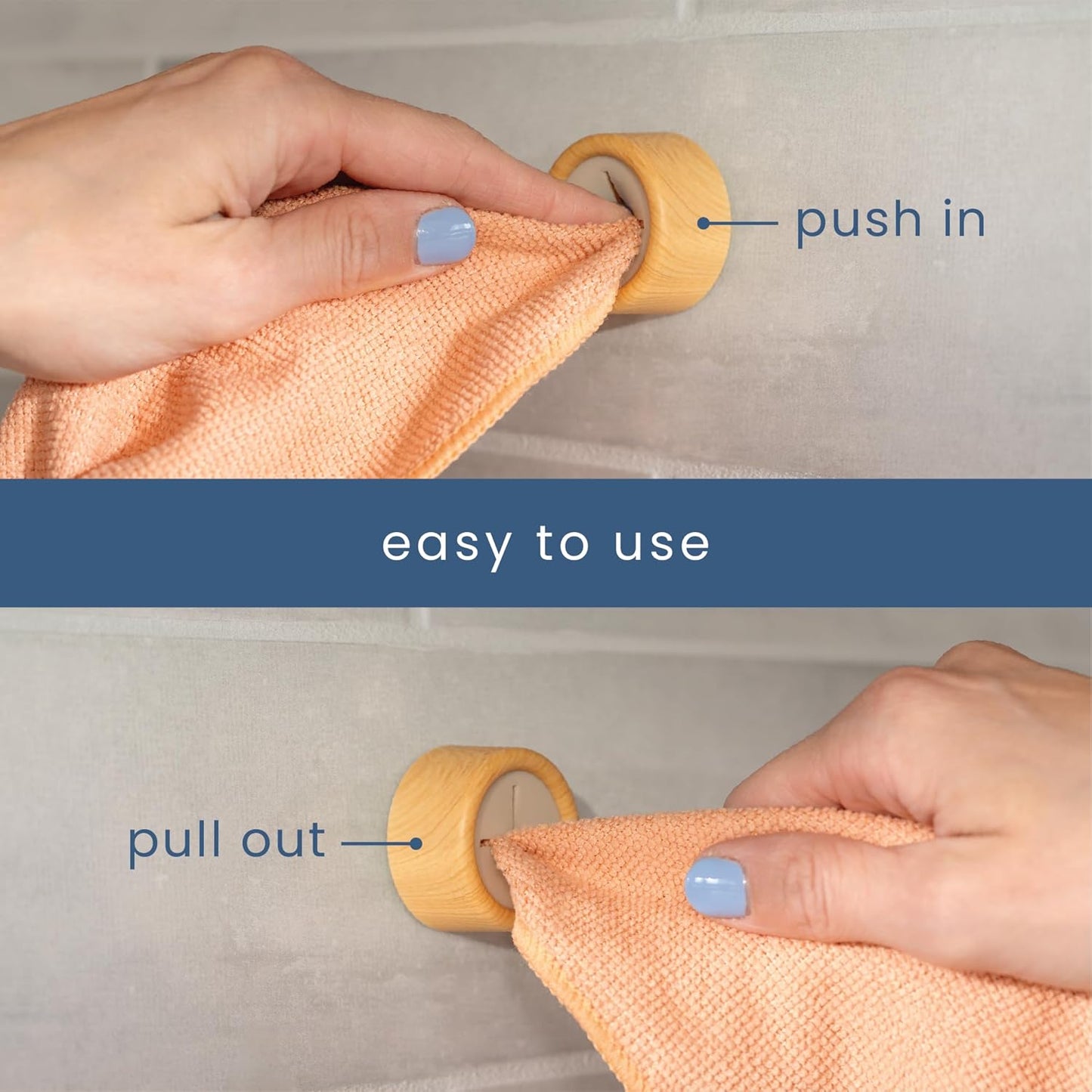 push in

easy to use

pull out