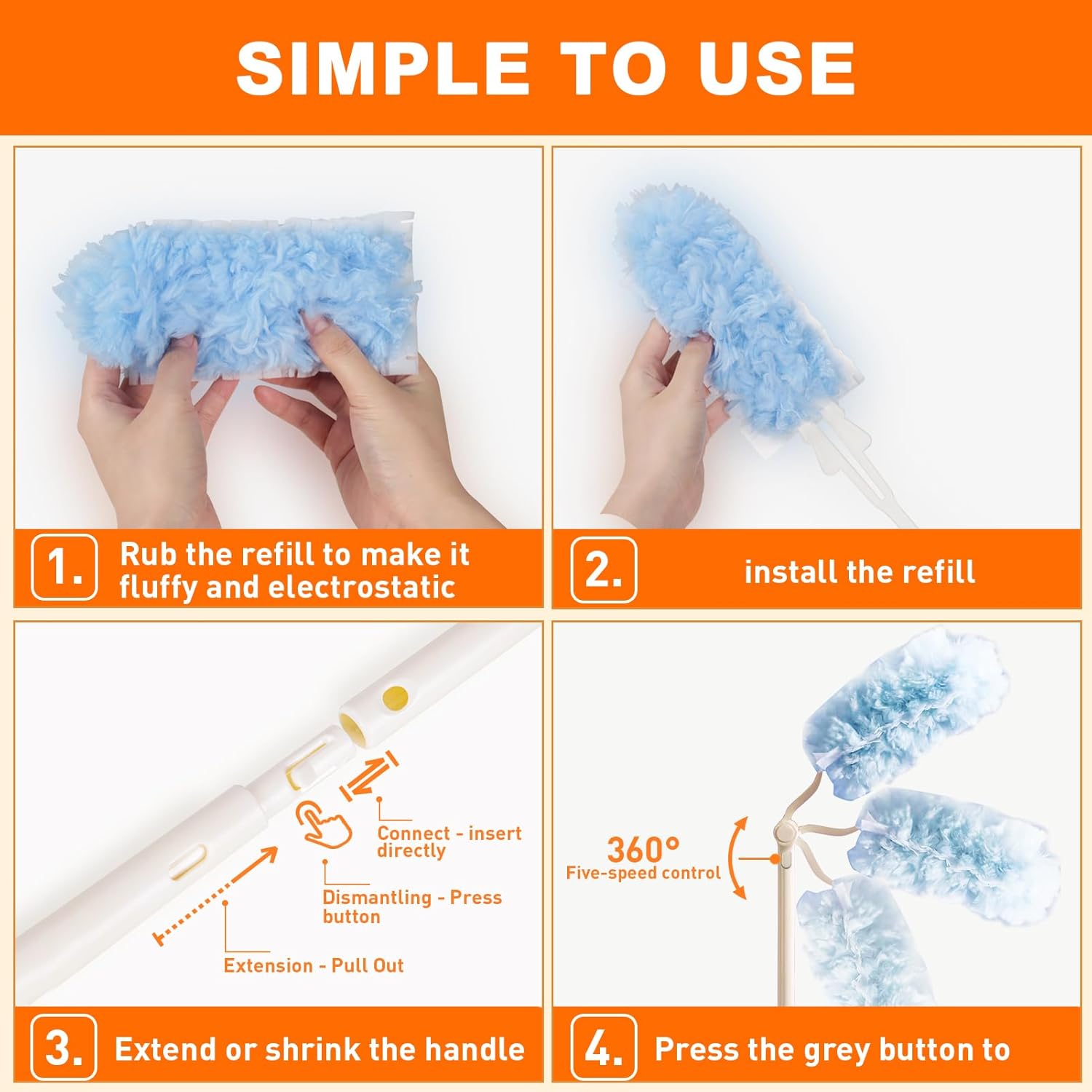 SIMPLE TO USE

1. Rub the refill to make it fluffy and electrostatic

2. install the refill

Connect - insert directly

Dismantling - Press button

Extension - Pull Out

3. Extend or shrink the handle

360°
Five-speed control

4. Press the grey button to