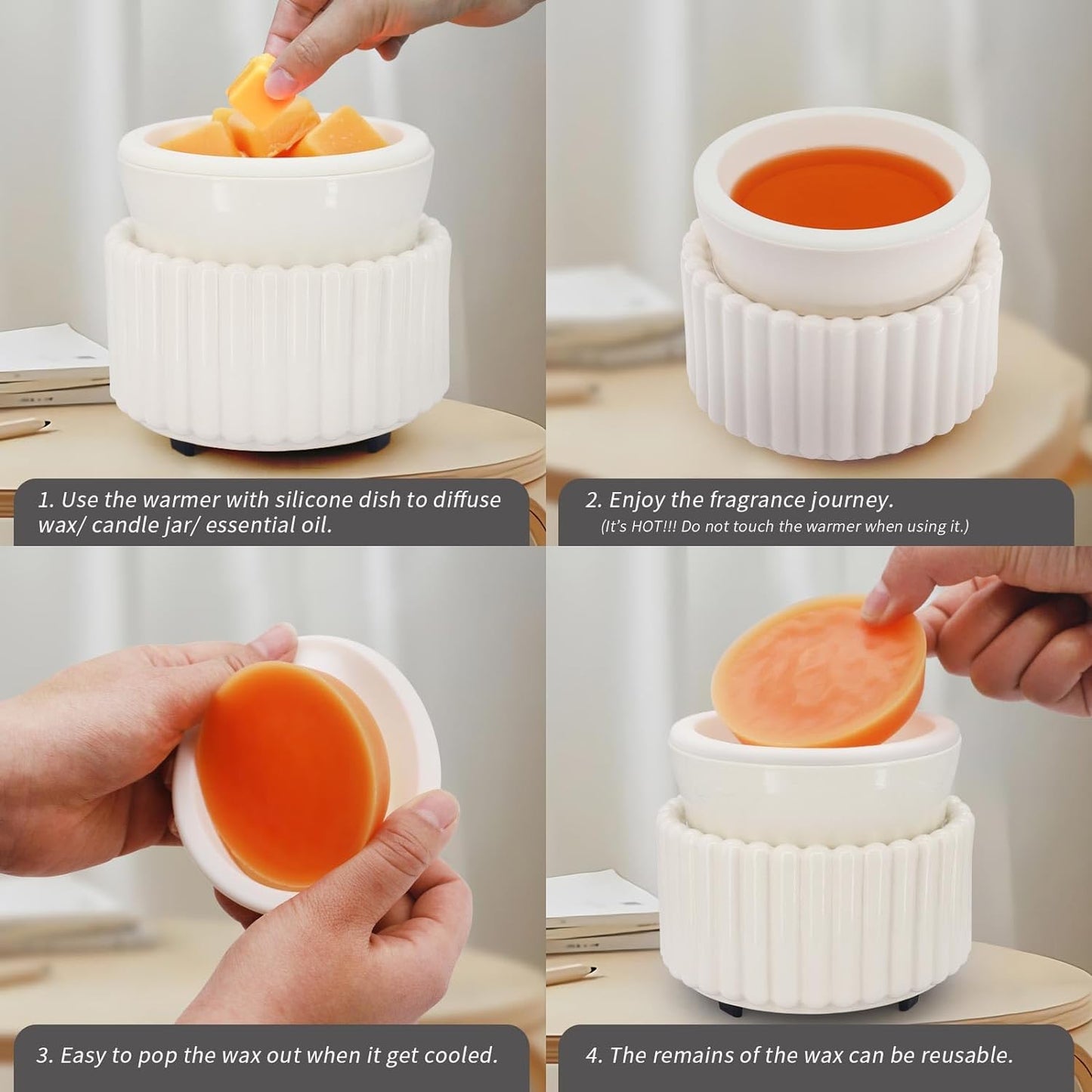 1. Use the warmer with silicone dish to diffuse wax/ candle jar/ essential oil.

2. Enjoy the fragrance journey.
(It's HOT!!! Do not touch the warmer when using it.)

3. Easy to pop the wax out when it get cooled.

4. The remains of the wax can be reusable.