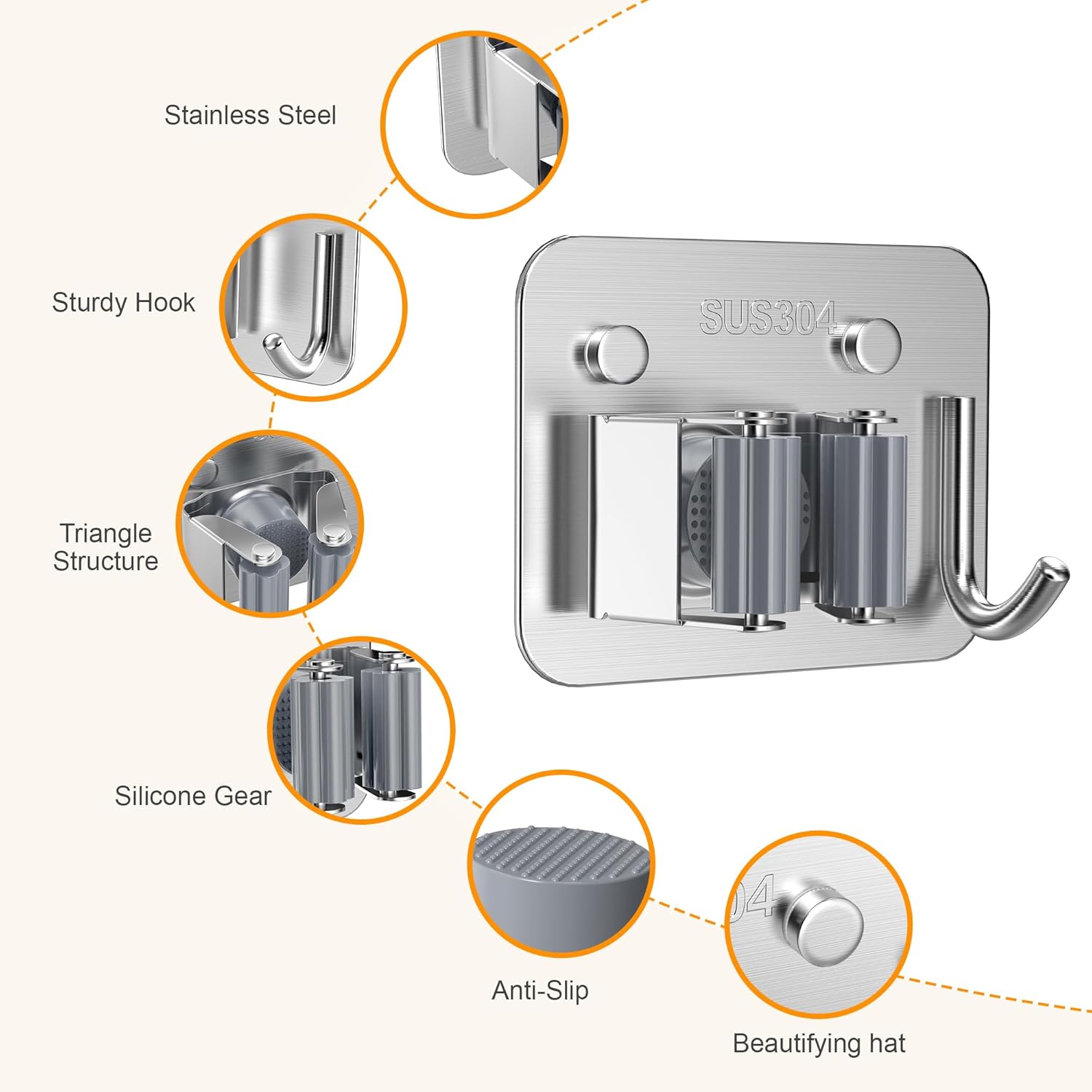 Stainless Steel

Sturdy Hook

SUS304

Triangle Structure

Silicone Gear

Anti-Slip

04

Beautifying hat