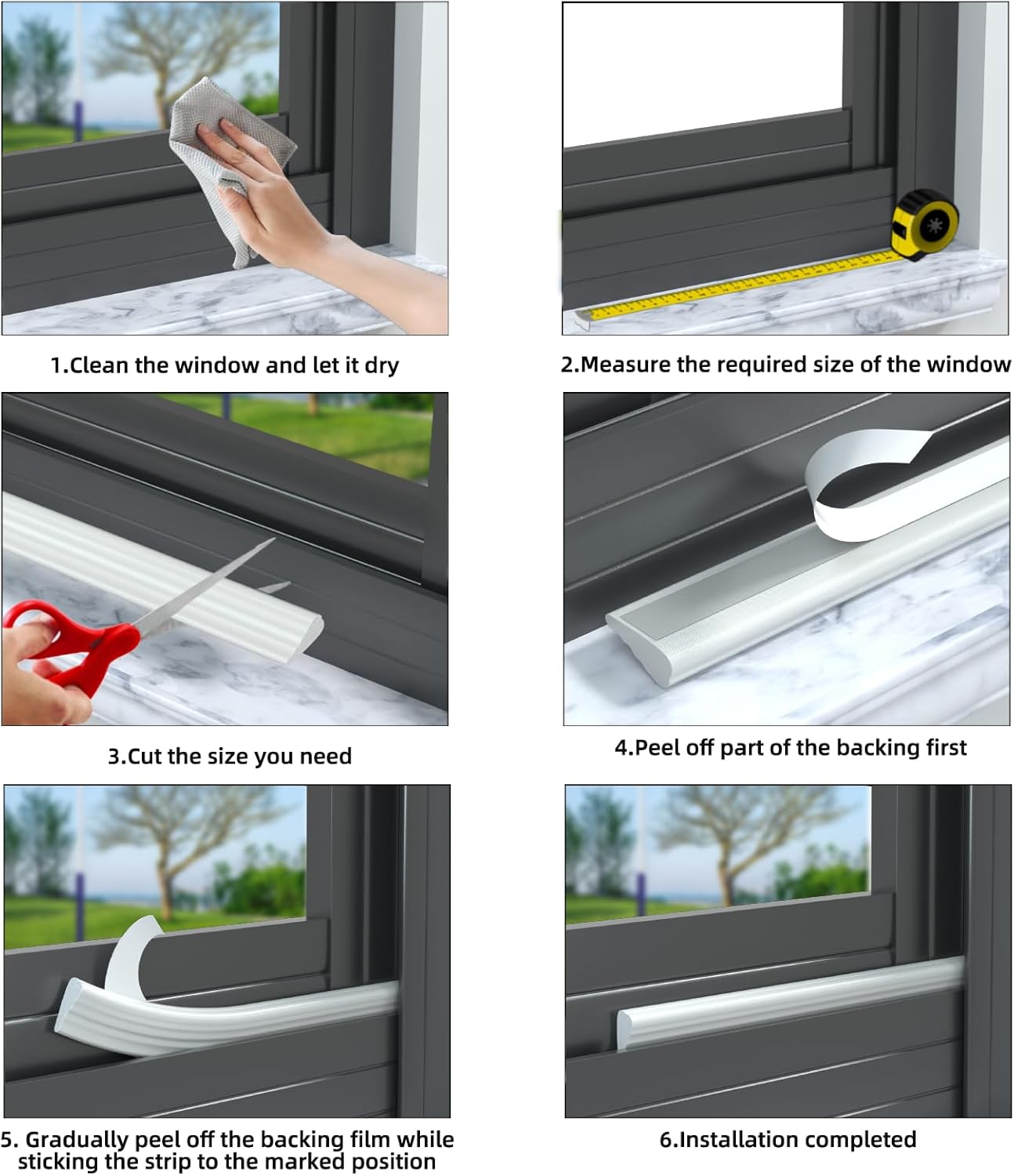 1.Clean the window and let it dry

2.Measure the required size of the window

3.Cut the size you need

4.Peel off part of the backing first

5. Gradually peel off the backing film while sticking the strip to the marked position

6.Installation completed