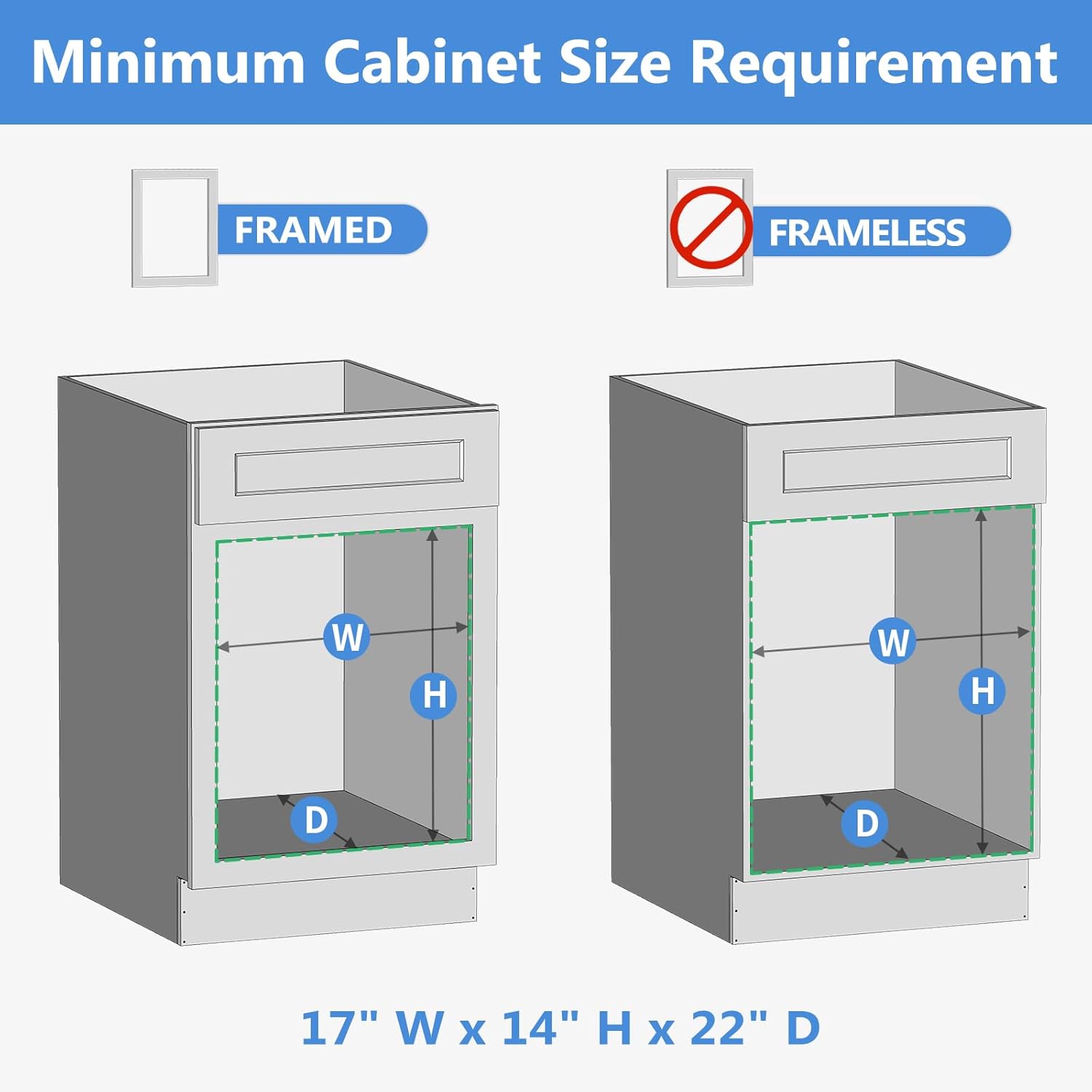 Minimum Cabinet Size Requirement

FRAMED

FRAMELESS

W

H

D

W

H

D

17" W x 14" H x 22" D