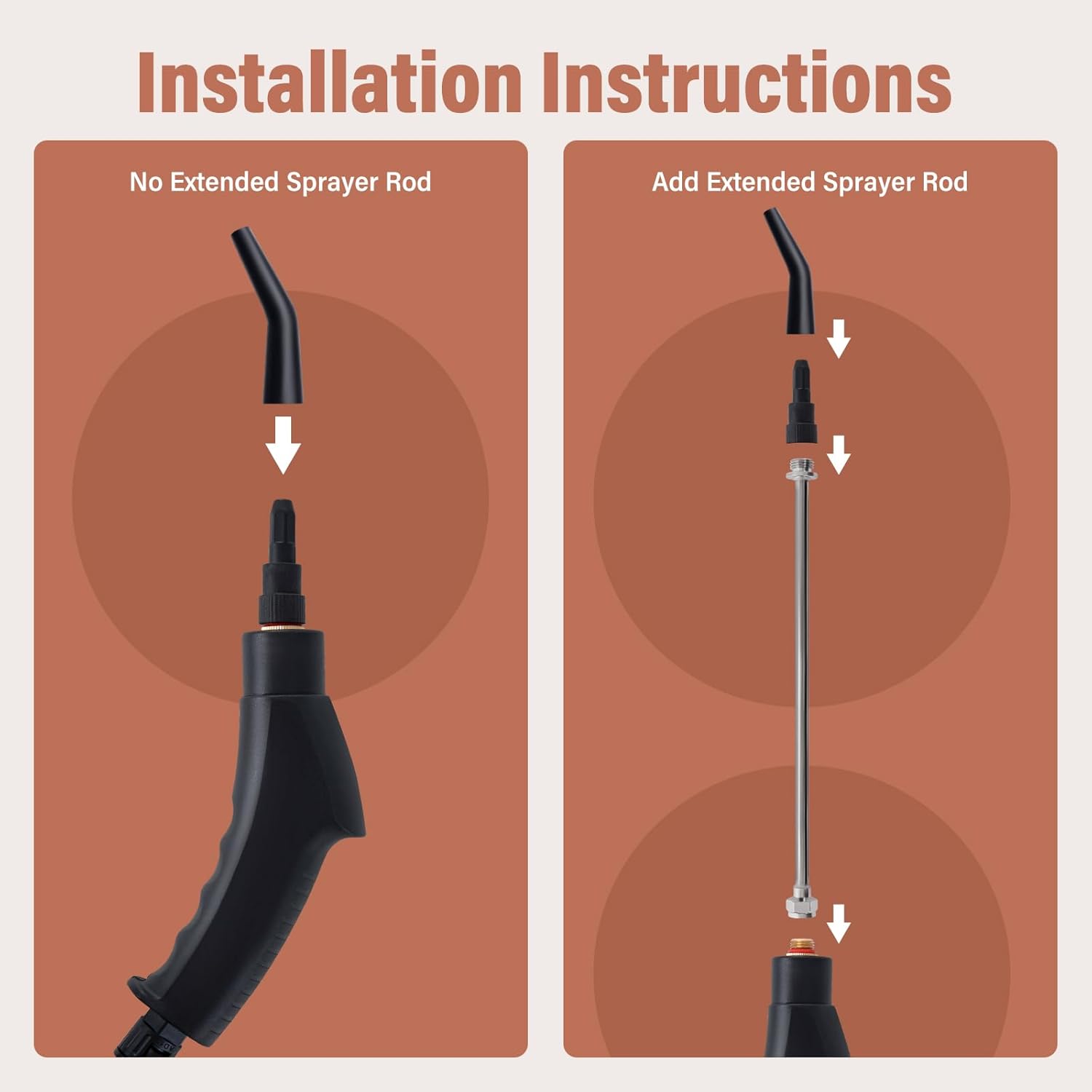 Installation Instructions

No Extended Sprayer Rod

Add Extended Sprayer Rod