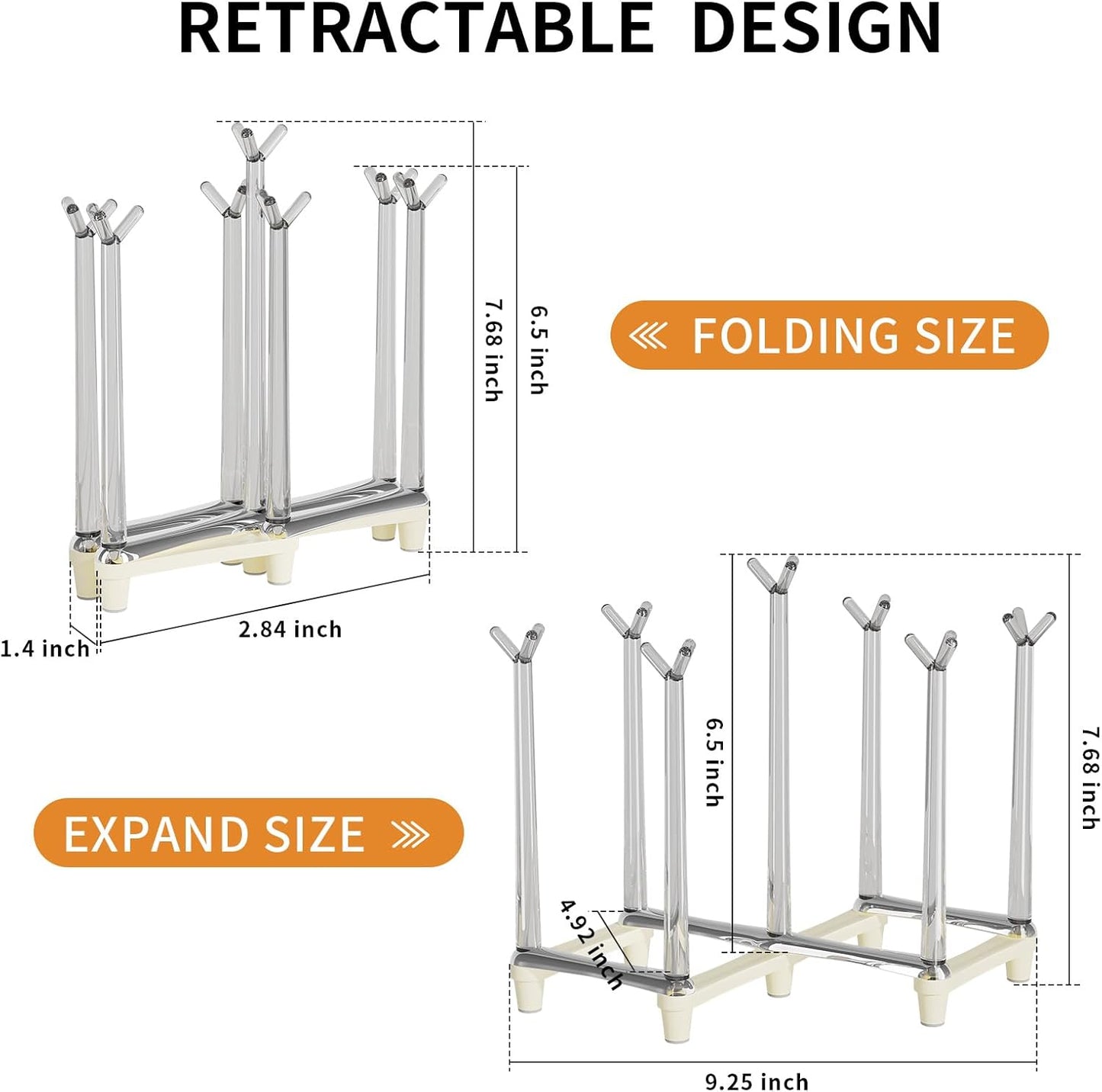 RETRACTABLE DESIGN

7.68 inch

6.5 inch

FOLDING SIZE

1.4 inch

2.84 inch

EXPAND SIZE

6.5 inch

7.68 inch

4.92 inch

9.25 inch