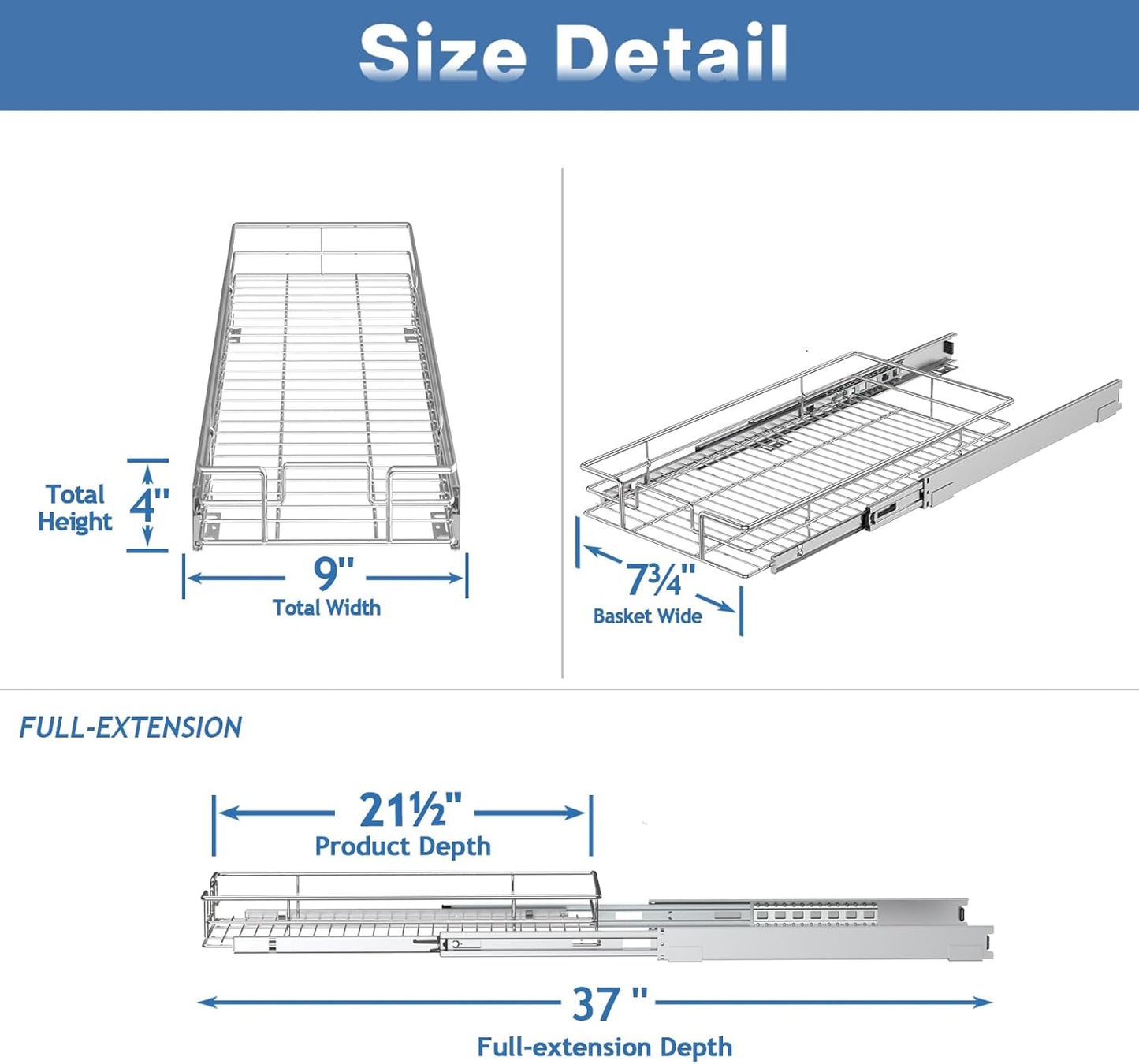 Size Detail

Total Height 4"

9"
Total Width

7¾"
Basket Wide

FULL-EXTENSION

21½"
Product Depth

37 "
Full-extension Depth