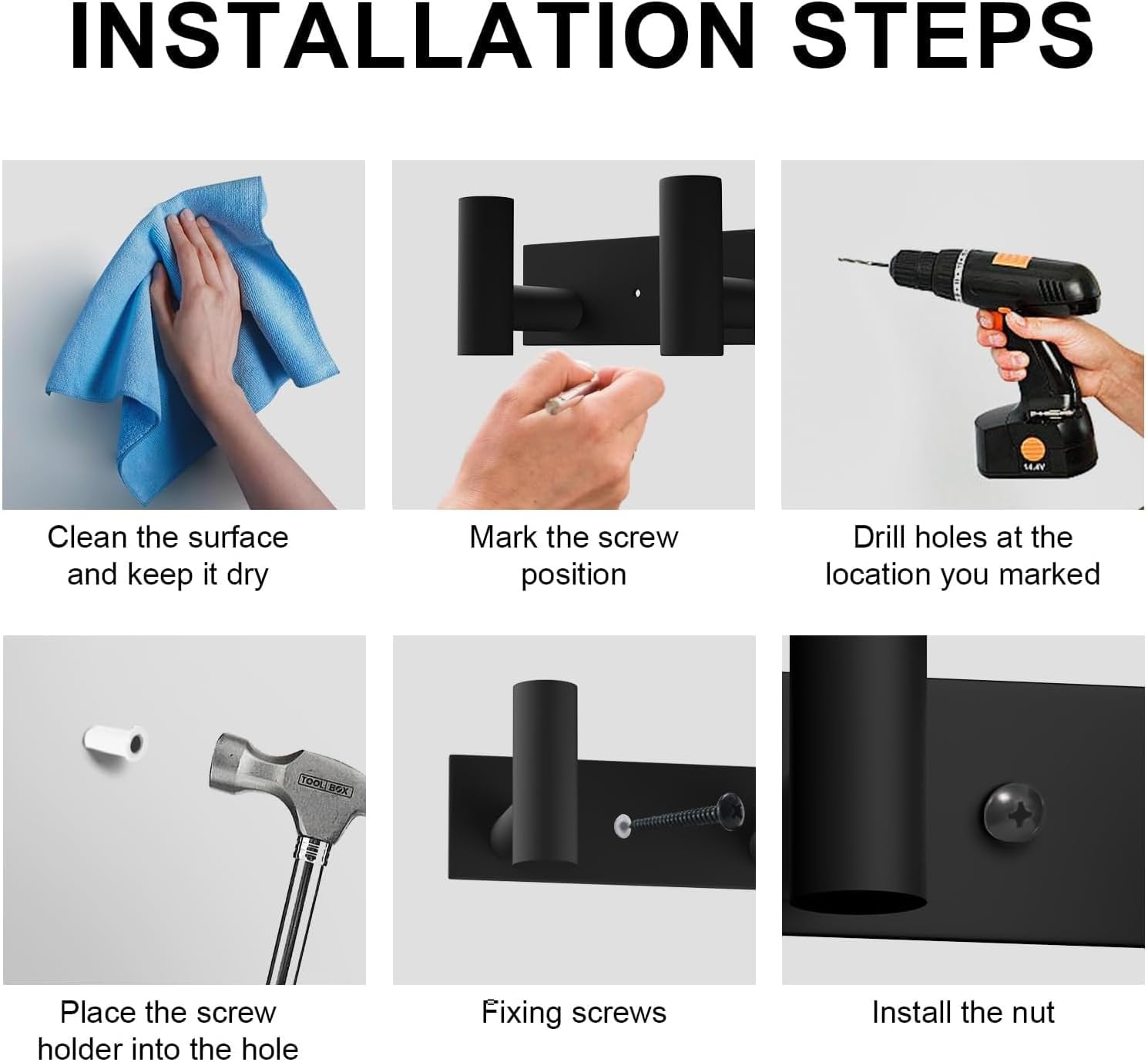 INSTALLATION STEPS

14.4V

Clean the surface and keep it dry

Mark the screw position

Drill holes at the location you marked

TOOL BOX

Place the screw holder into the hole

Fixing screws

Install the nut