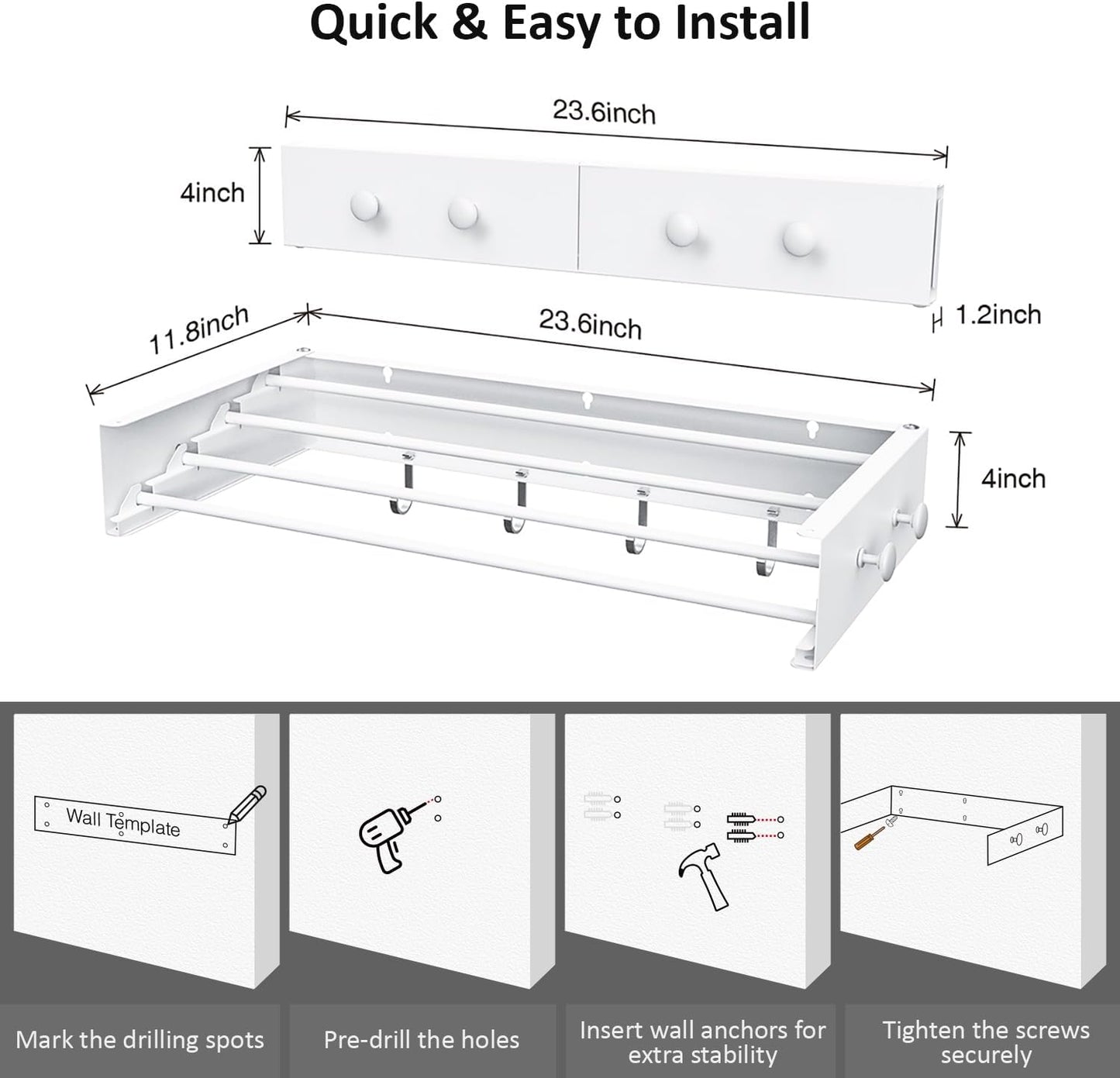 Quick & Easy to Install

23.6inch

4inch

1.2inch

11.8inch

23.6inch

4inch

Wall Template

Mark the drilling spots

Pre-drill the holes

Insert wall anchors for extra stability

Tighten the screws securely