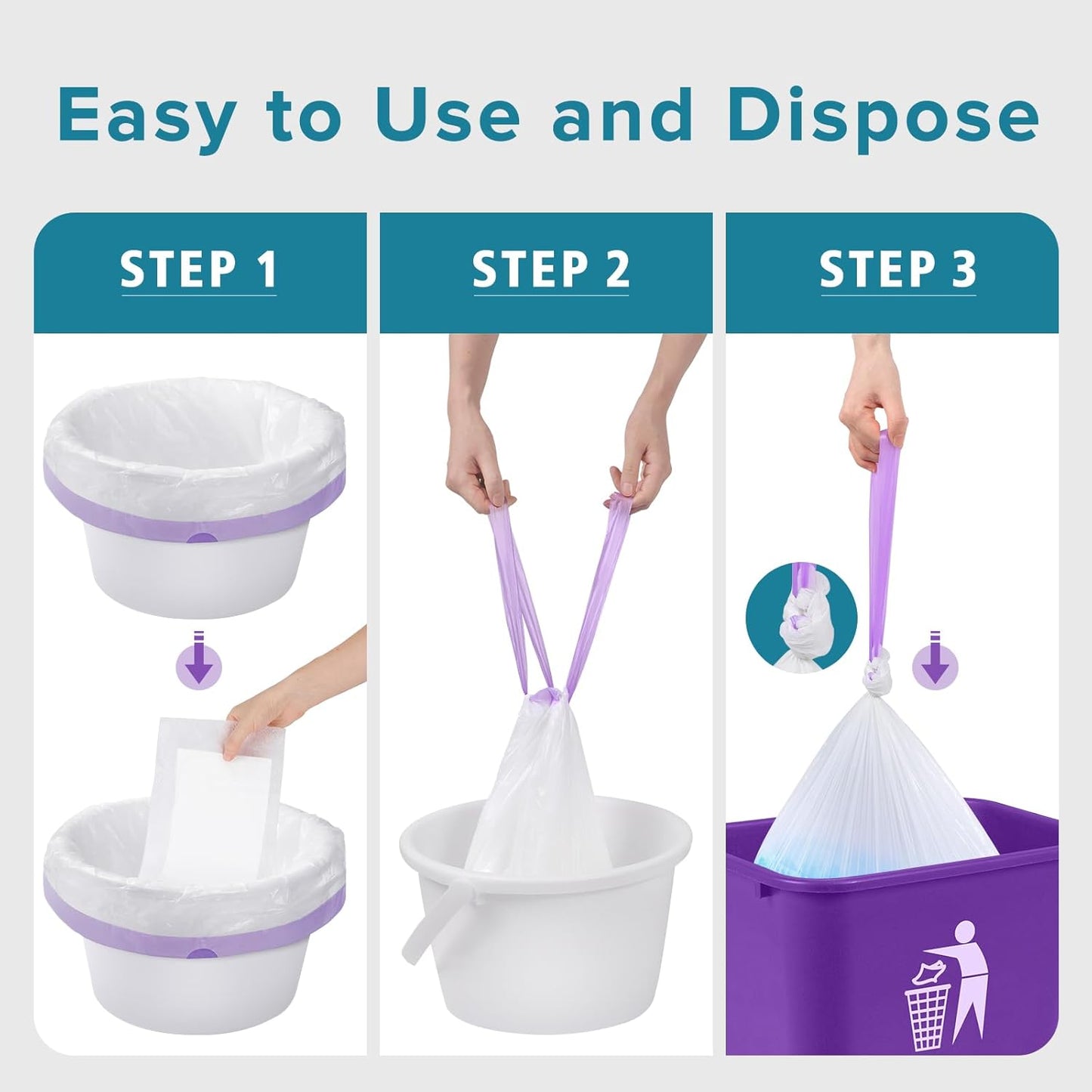 Easy to Use and Dispose

STEP 1

STEP 2

STEP 3