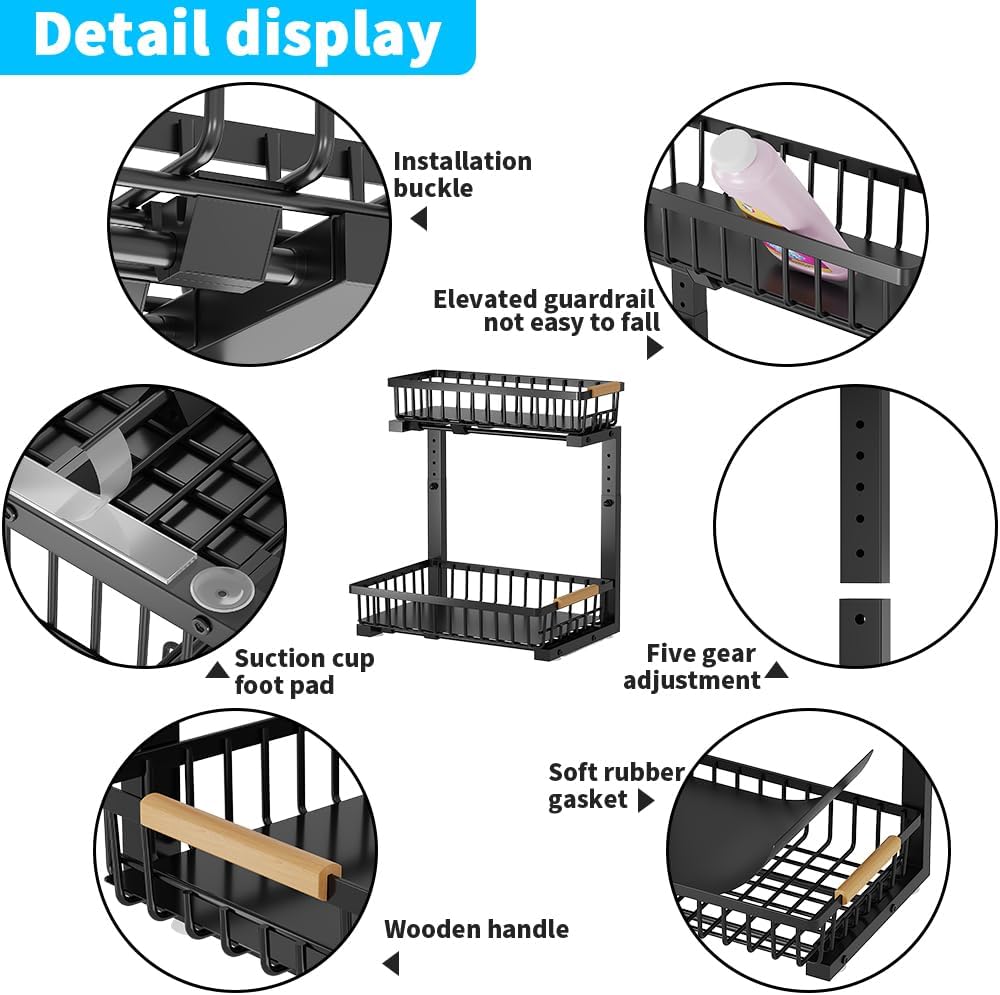 Detail display

Installation buckle

Elevated guardrail not easy to fall

Suction cup foot pad

Five gear adjustment

Soft rubber gasket

Wooden handle