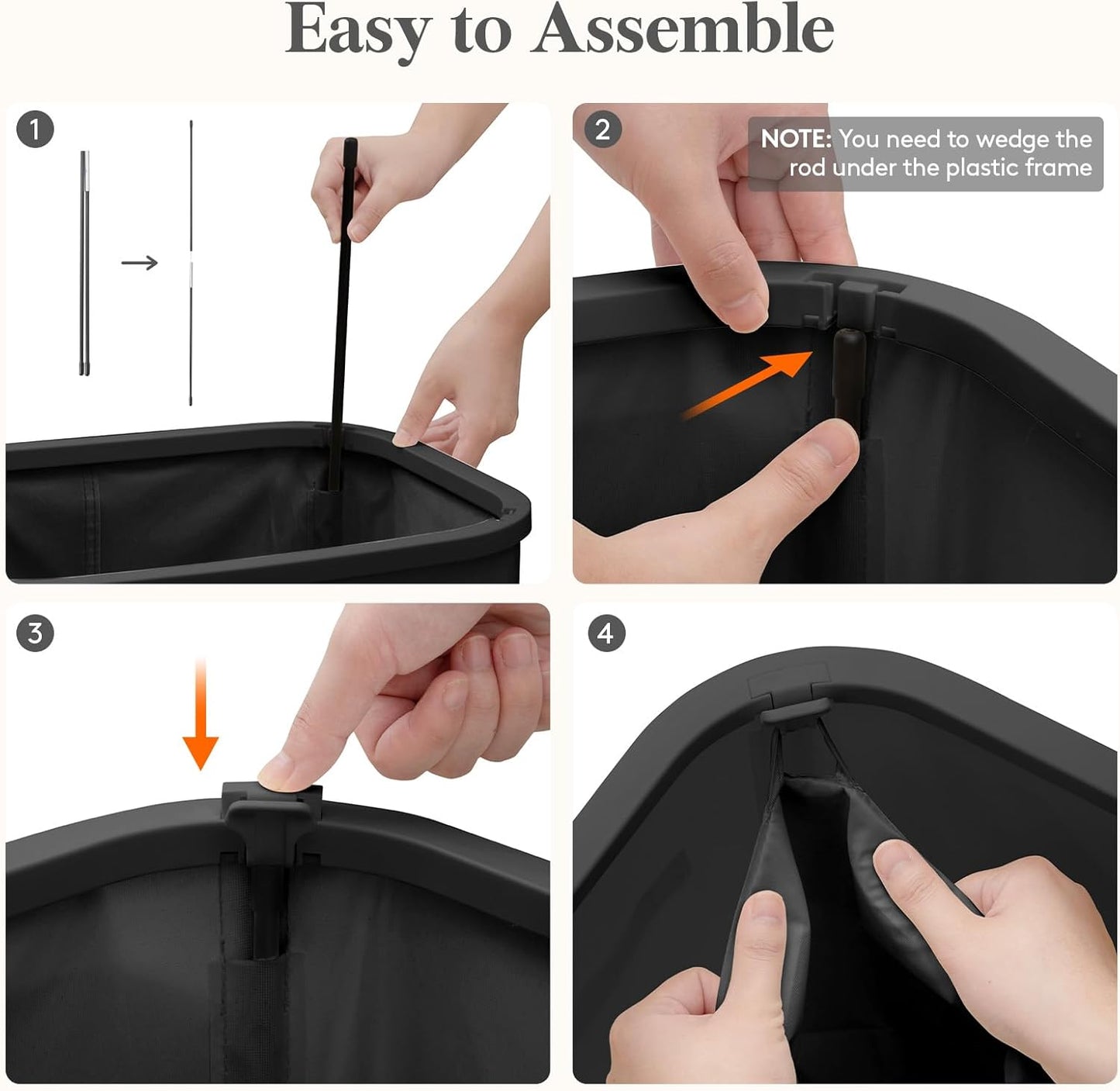 Easy to Assemble

1

2

NOTE: You need to wedge the rod under the plastic frame

3

4