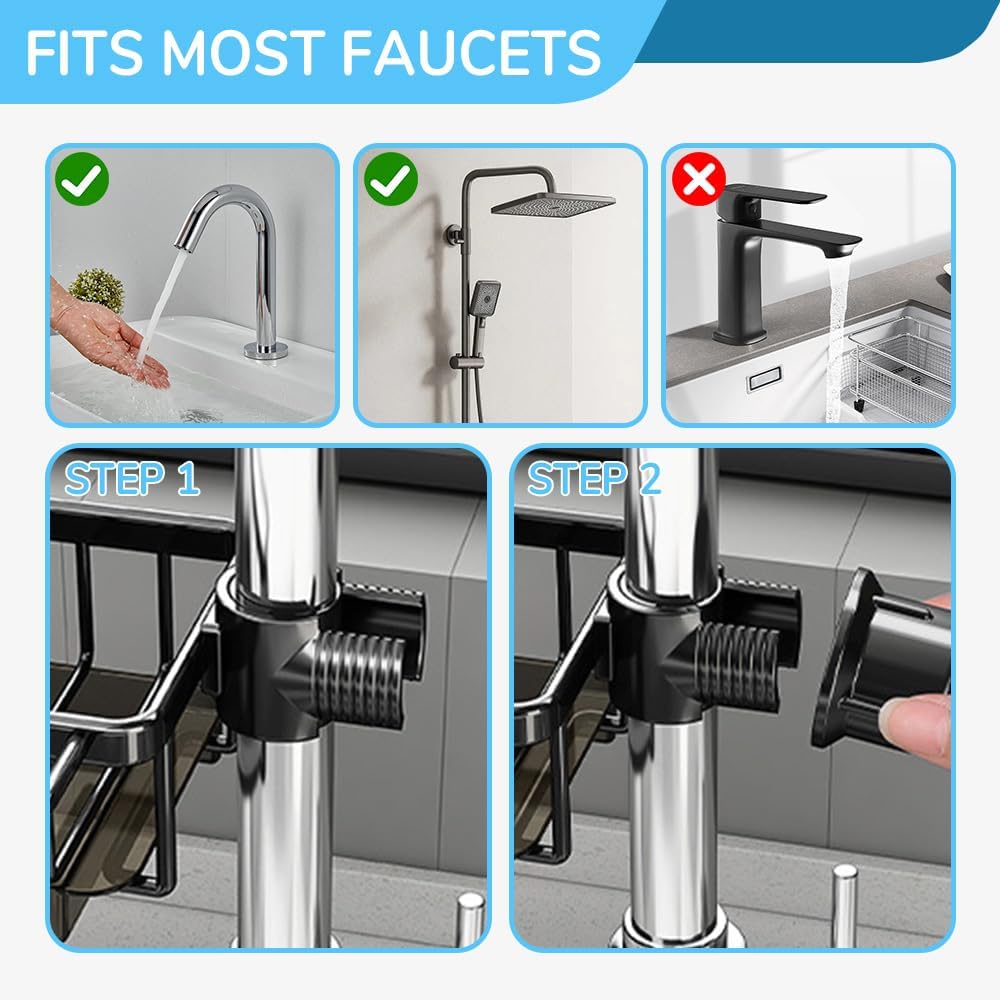 FITS MOST FAUCETS

STEP 1

STEP 2