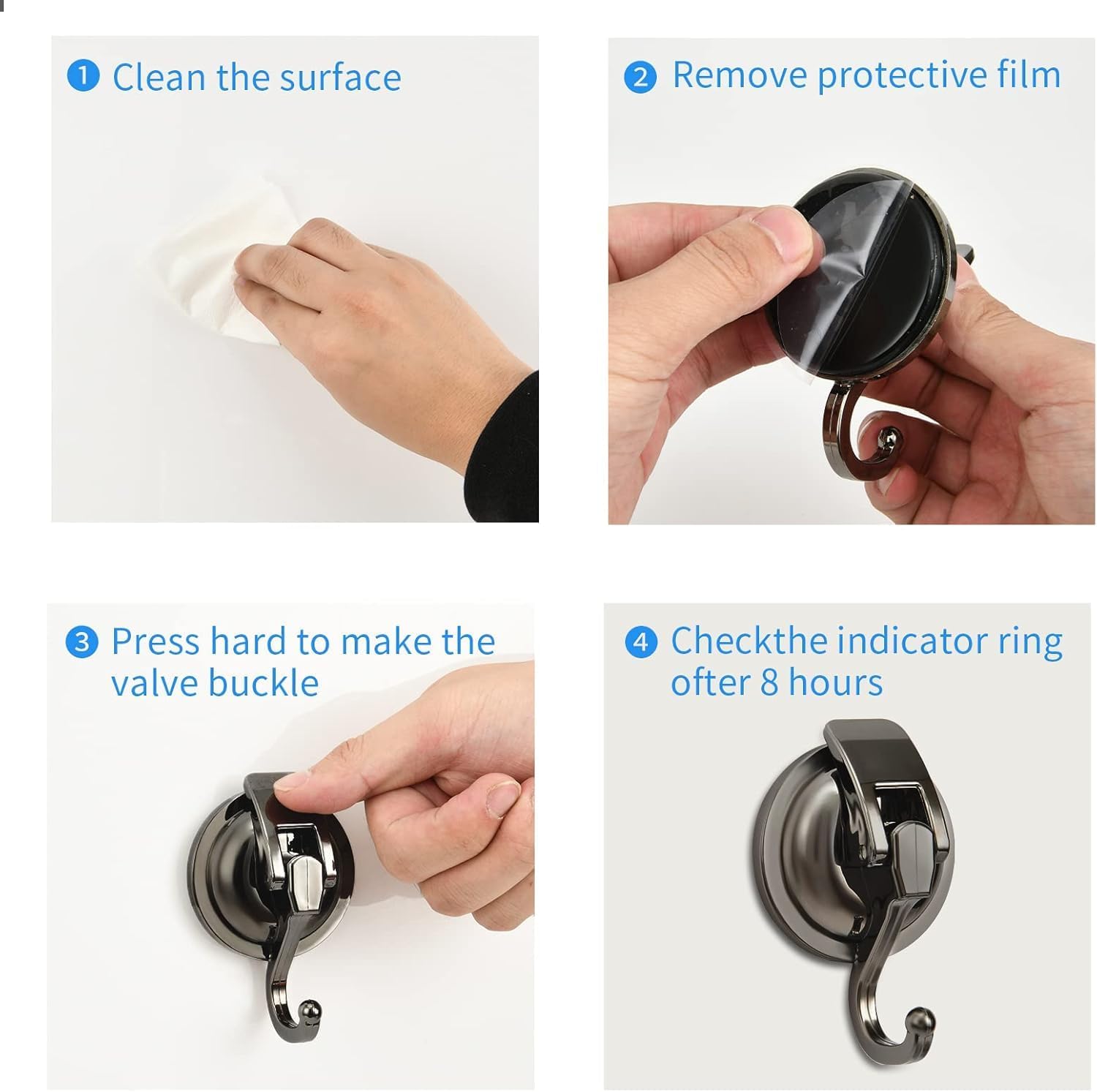 1 Clean the surface

2 Remove protective film

3 Press hard to make the valve buckle

4 Checkthe indicator ring ofter 8 hours