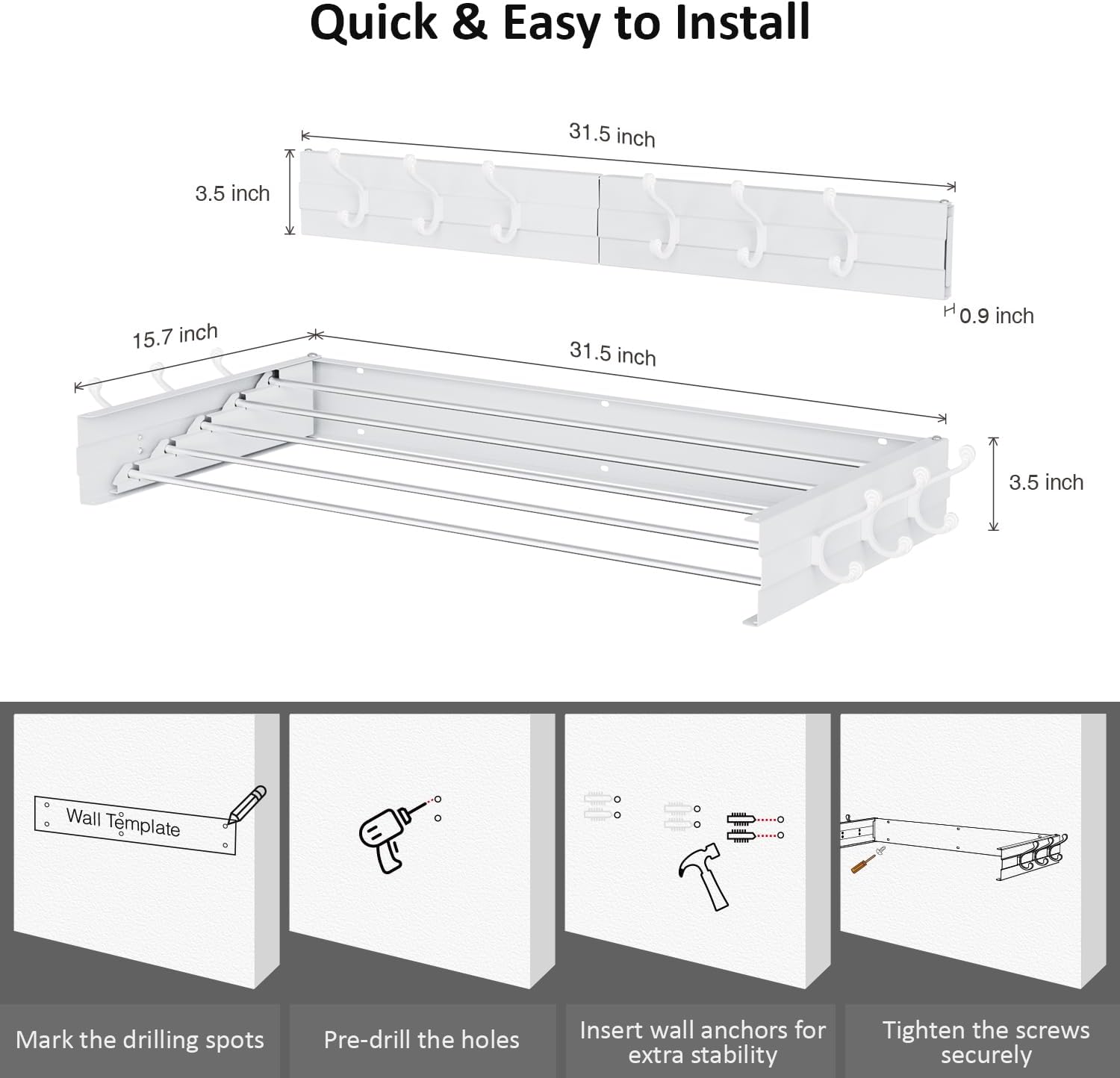 Quick & Easy to Install

31.5 inch

3.5 inch

0.9 inch

15.7 inch

31.5 inch

3.5 inch

Wall Template

Mark the drilling spots

Pre-drill the holes

Insert wall anchors for extra stability

Tighten the screws securely