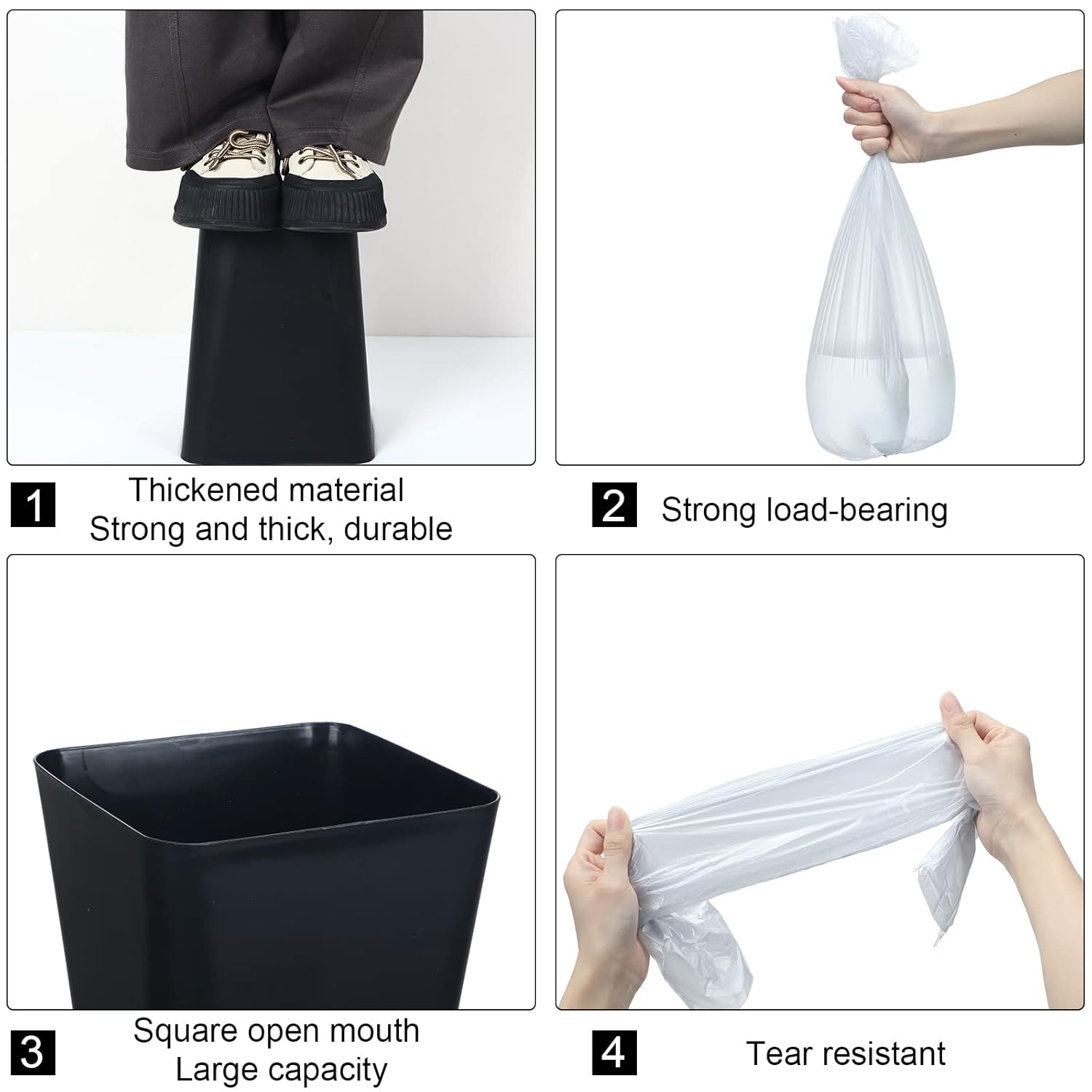 1
Thickened material
Strong and thick, durable

2
Strong load-bearing

3
Square open mouth
Large capacity

4
Tear resistant