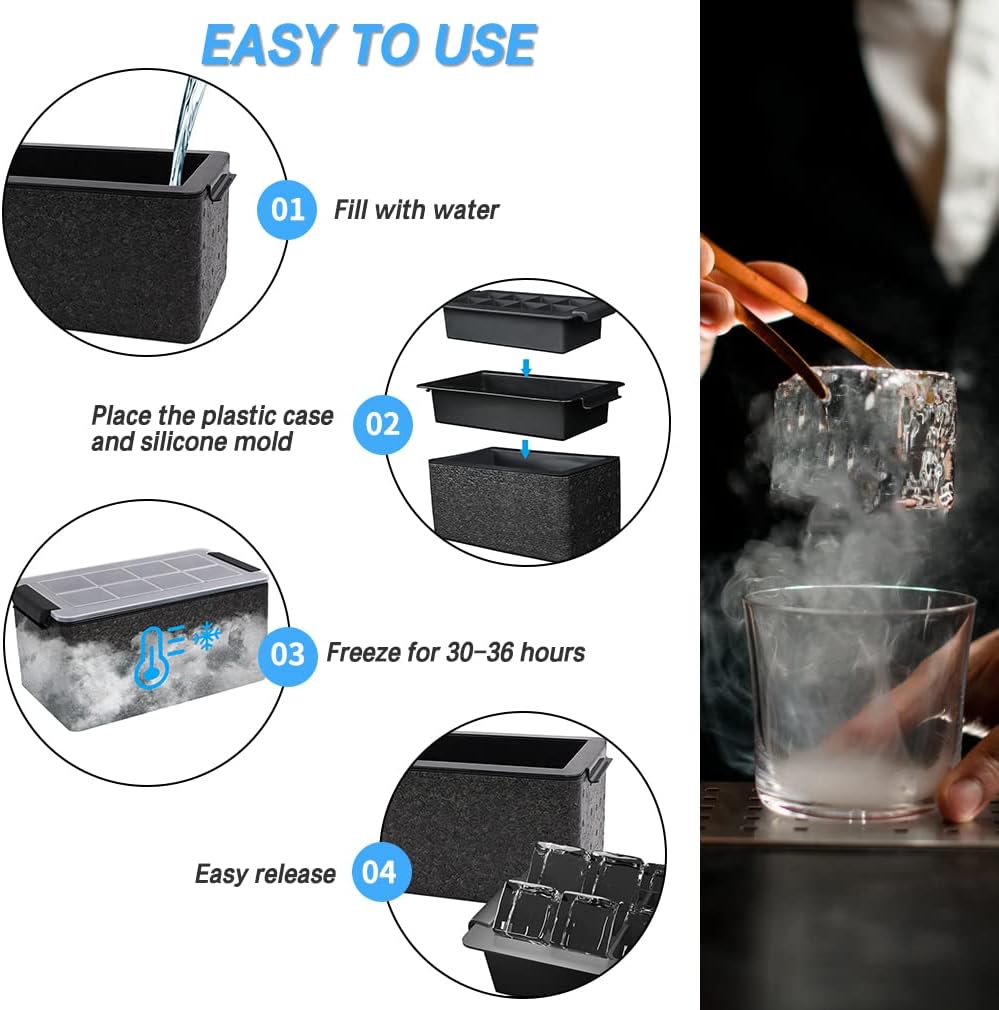 EASY TO USE

01 Fill with water

Place the plastic case and silicone mold 02

03 Freeze for 30-36 hours

Easy release 04