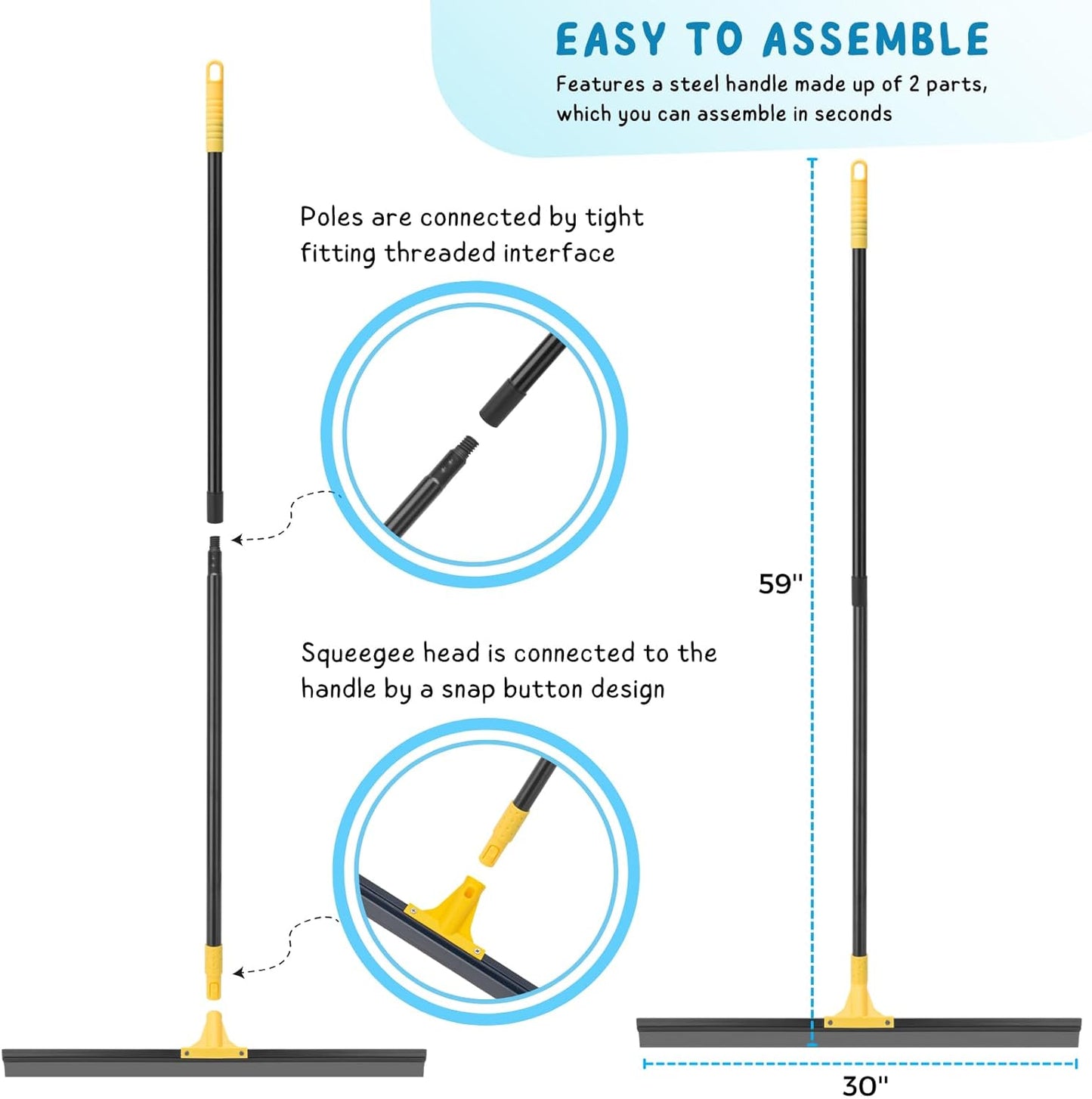 EASY TO ASSEMBLE

Features a steel handle made up of 2 parts, which you can assemble in seconds

Poles are connected by tight fitting threaded interface

Squeegee head is connected to the handle by a snap button design

59''

30''