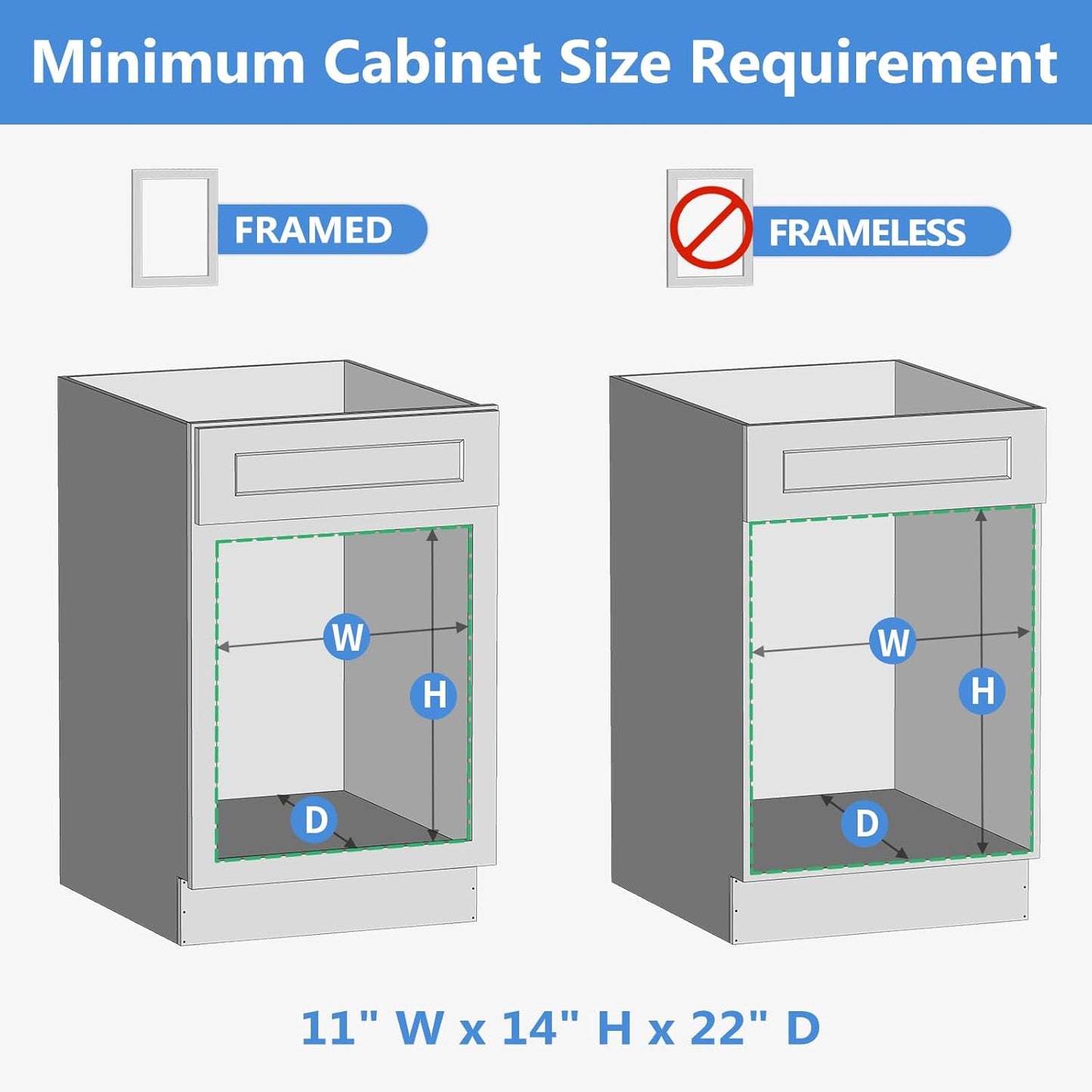 Minimum Cabinet Size Requirement

FRAMED

FRAMELESS

W

H

D

W

H

D

11" W x 14" H x 22" D