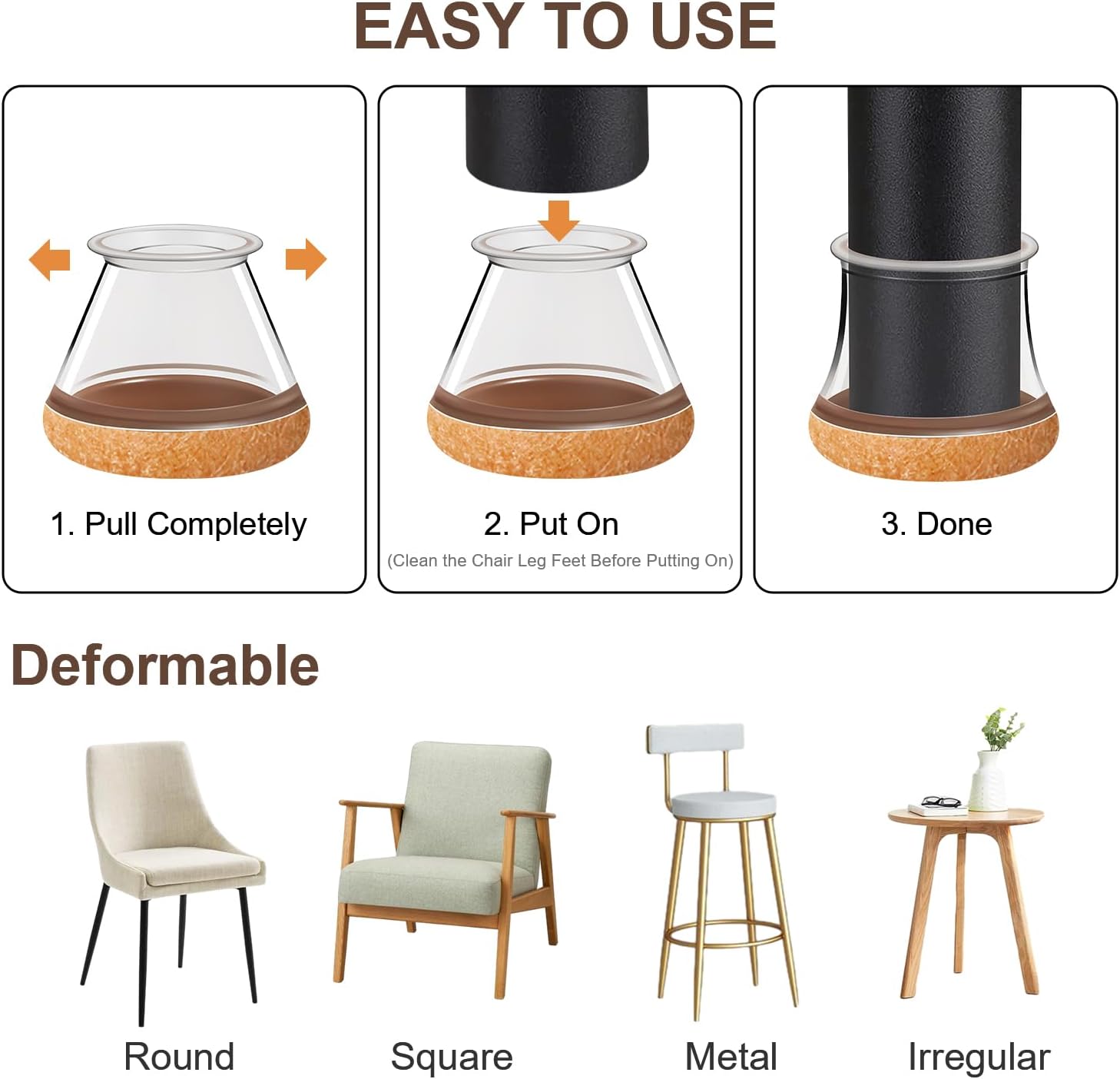 EASY TO USE

1. Pull Completely

2. Put On
(Clean the Chair Leg Feet Before Putting On)

3. Done

Deformable

Round

Square

Metal

Irregular