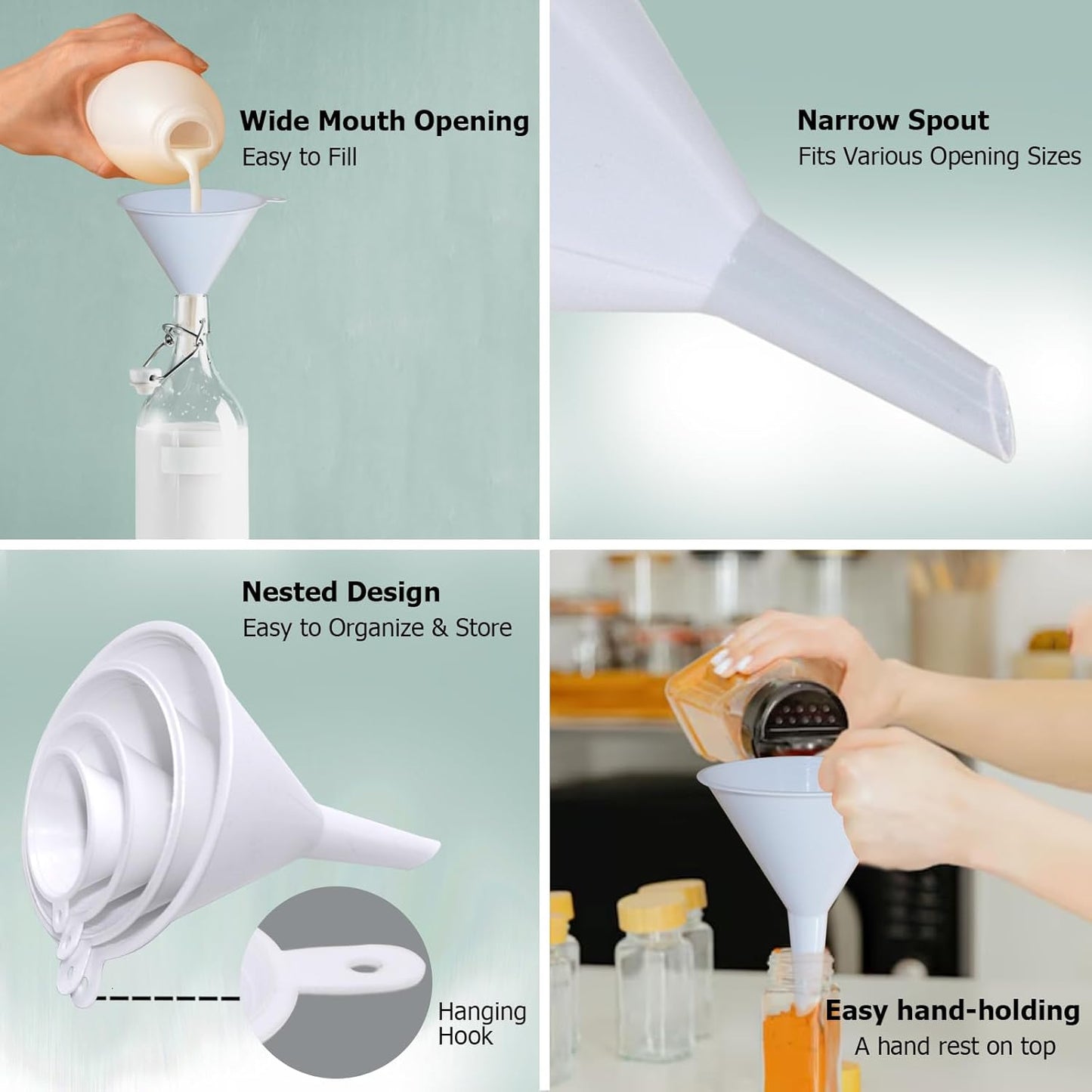 Wide Mouth Opening
Easy to Fill

Narrow Spout
Fits Various Opening Sizes

Nested Design
Easy to Organize & Store

Hanging Hook

Easy hand-holding
A hand rest on top