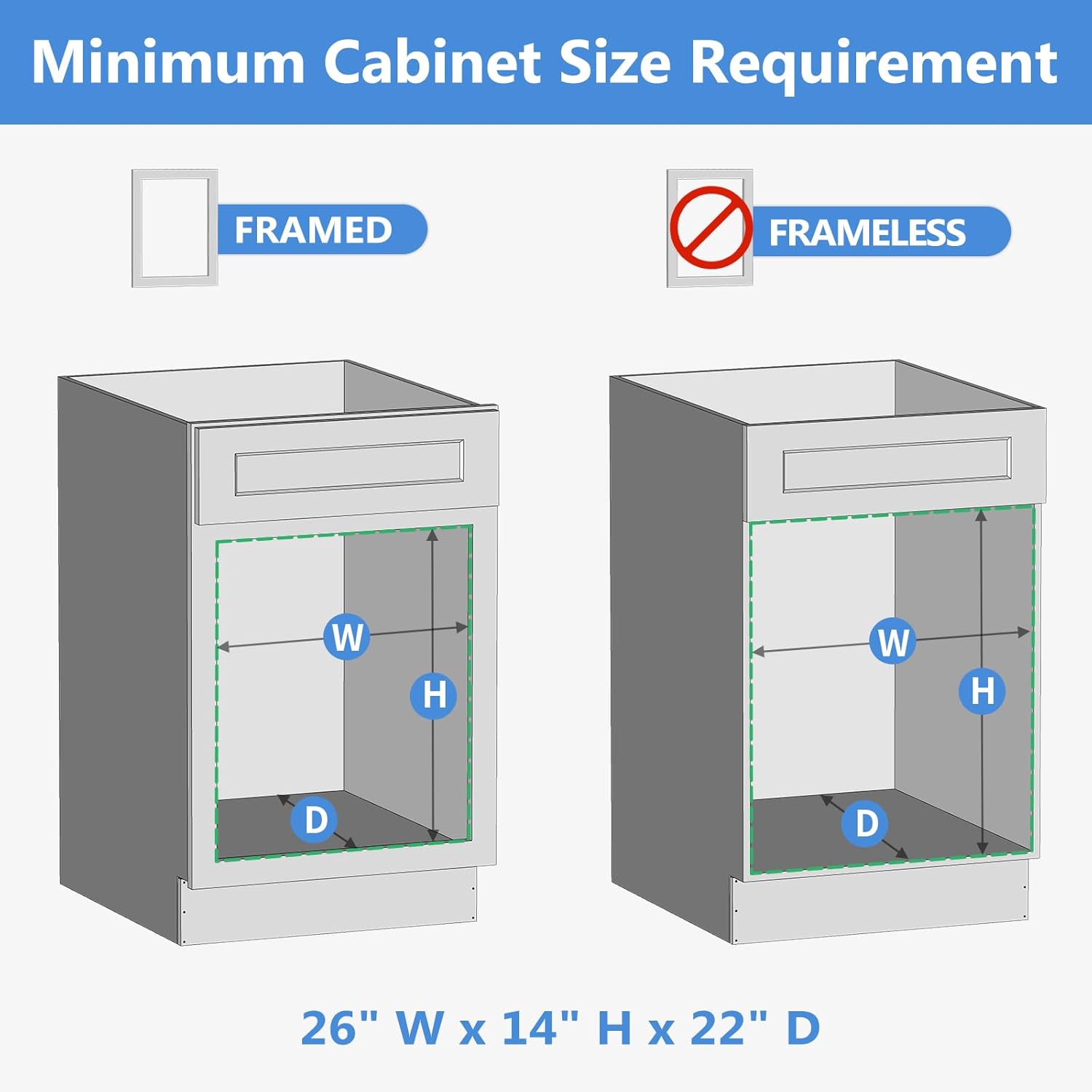 Minimum Cabinet Size Requirement

FRAMED

FRAMELESS

W

H

D

W

H

D

26" W x 14" H x 22" D