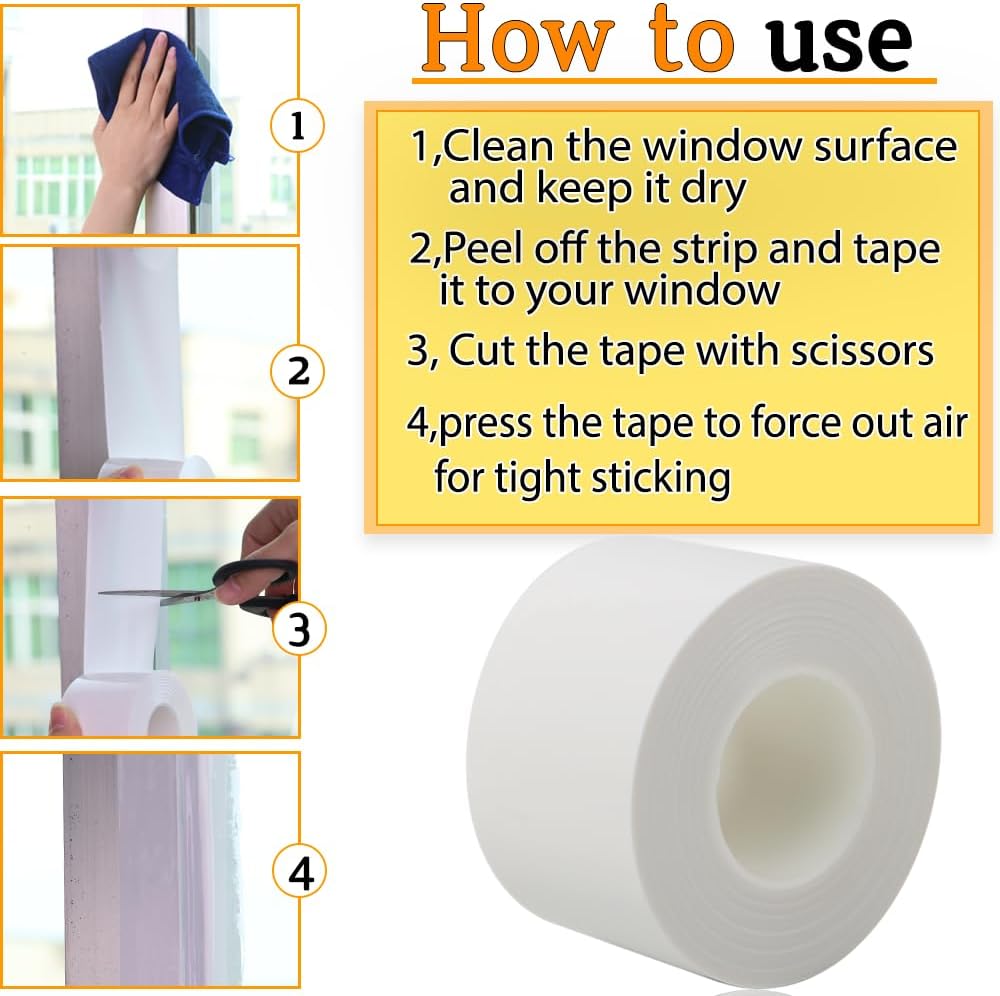 How to use

1,Clean the window surface and keep it dry

2,Peel off the strip and tape it to your window

3, Cut the tape with scissors

4,press the tape to force out air for tight sticking

1

2

3

4