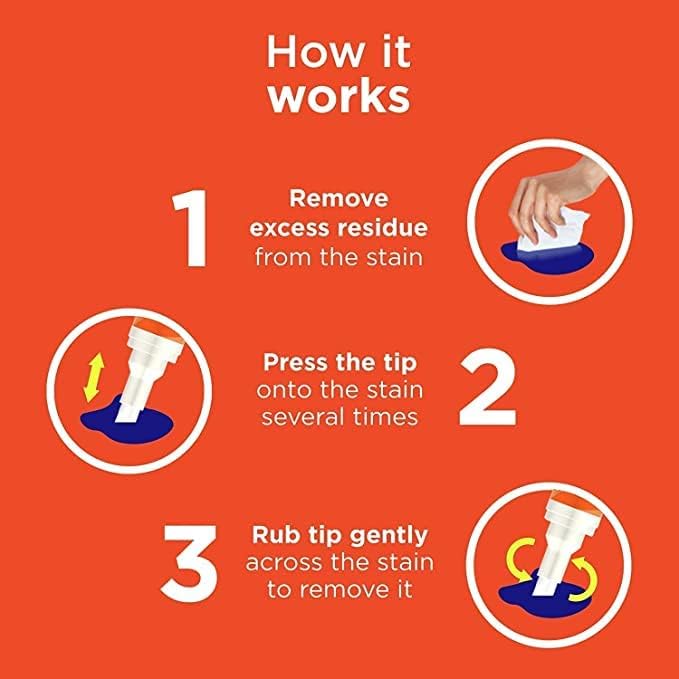 How it works

1 Remove excess residue from the stain

Press the tip onto the stain several times 2

3 Rub tip gently across the stain to remove it