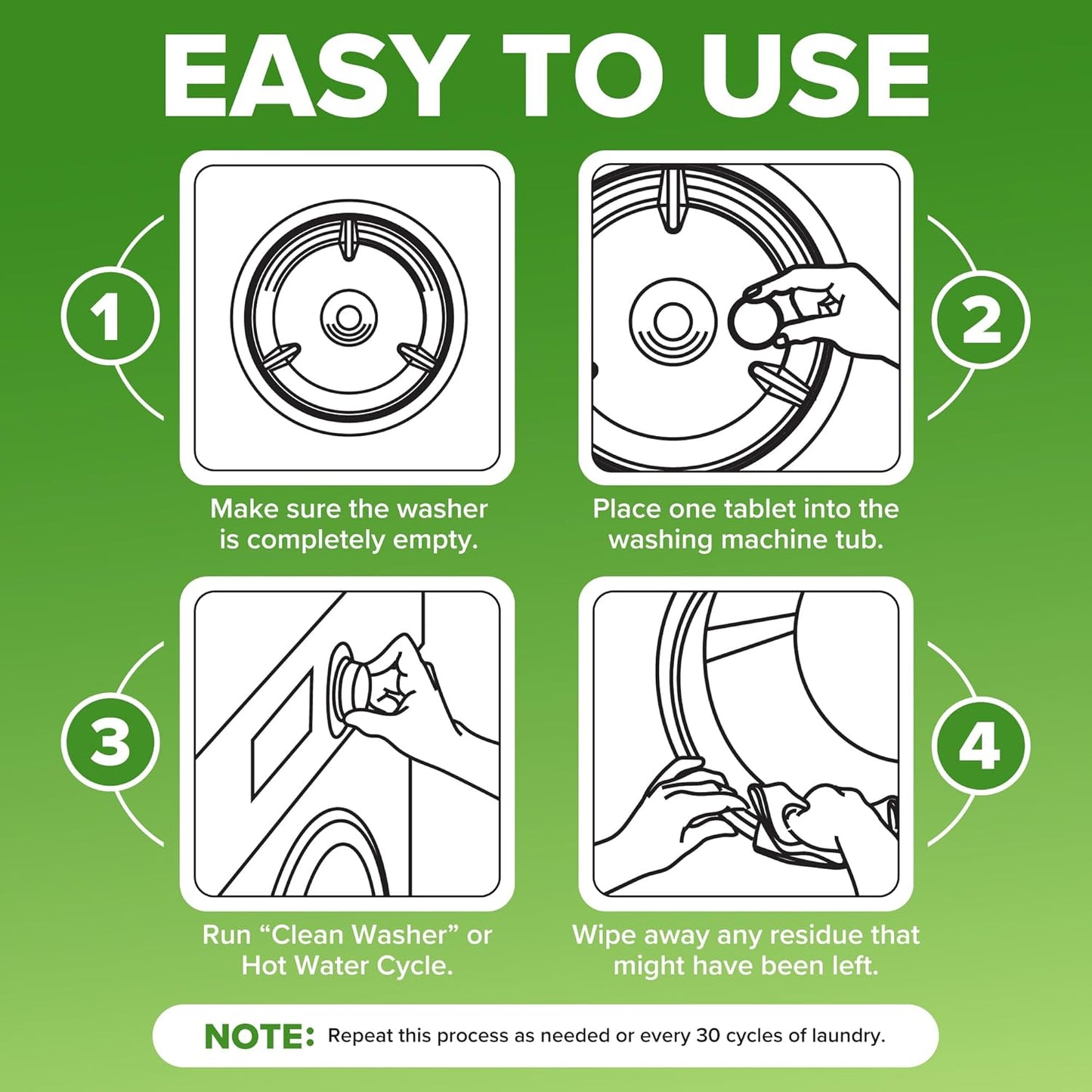 EASY TO USE

1

Make sure the washer is completely empty.

2

Place one tablet into the washing machine tub.

3

Run “Clean Washer” or Hot Water Cycle.

4

Wipe away any residue that might have been left.

NOTE: Repeat this process as needed or every 30 cycles of laundry.