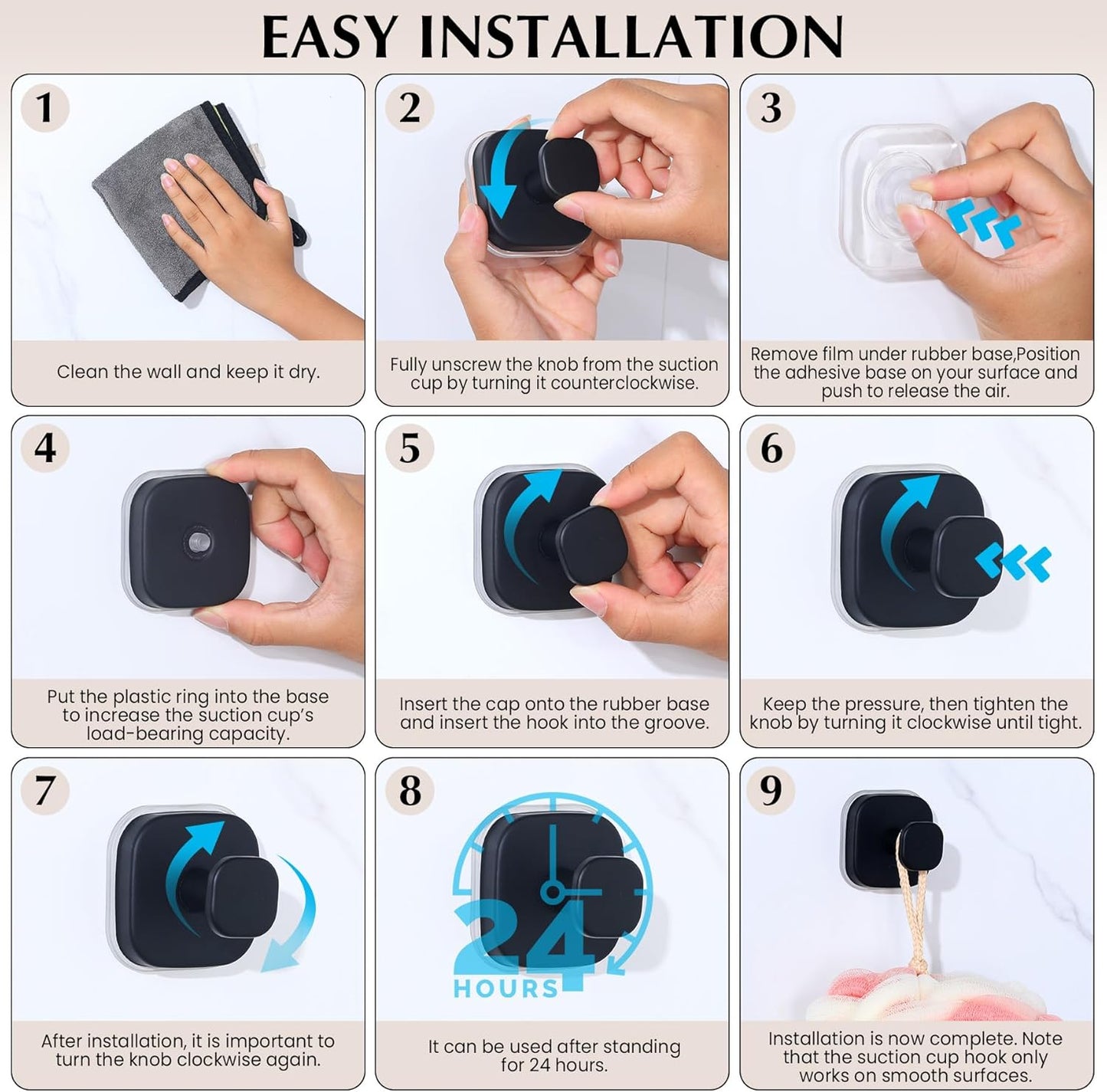 EASY INSTALLATION

1

Clean the wall and keep it dry.

2

Fully unscrew the knob from the suction cup by turning it counterclockwise.

3

Remove film under rubber base,Position the adhesive base on your surface and push to release the air.

4

Put the plastic ring into the base to increase the suction cup's load-bearing capacity.

5

Insert the cap onto the rubber base and insert the hook into the groove.

6

Keep the pressure, then tighten the knob by turning it clockwise until tight.

7

After installation, it is important to turn the knob clockwise again.

8

24 HOURS

It can be used after standing for 24 hours.

9

Installation is now complete. Note that the suction cup hook only works on smooth surfaces.