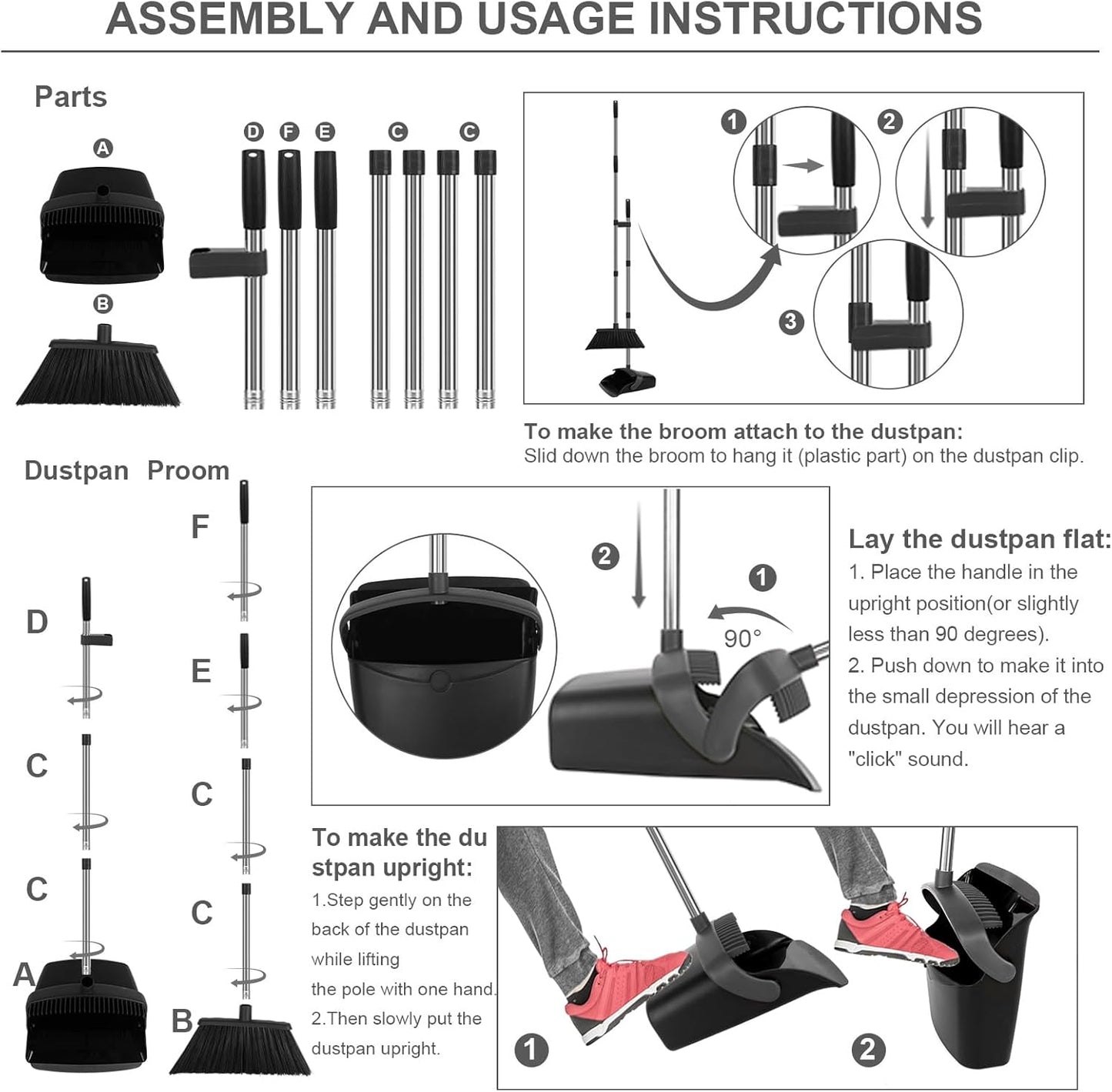 ASSEMBLY AND USAGE INSTRUCTIONS

Parts

A

B

D F E C C

1 2 3

To make the broom attach to the dustpan:
Slid down the broom to hang it (plastic part) on the dustpan clip.

Dustpan Proom

D

C

C

A

F

E

C

C

B

2 1 90°

Lay the dustpan flat:
1. Place the handle in the upright position(or slightly less than 90 degrees).
2. Push down to make it into the small depression of the dustpan. You will hear a "click" sound.

To make the du stpan upright:
1.Step gently on the back of the dustpan while lifting the pole with one hand.
2.Then slowly put the dustpan upright.

1 2